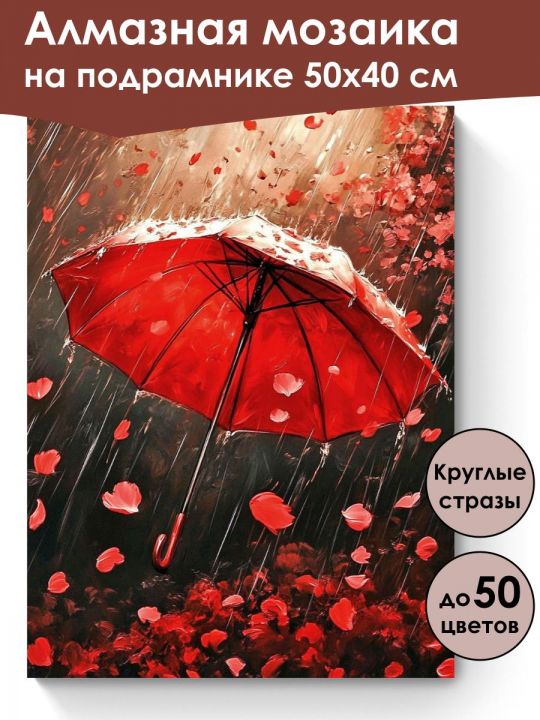 Алмазная мозаика на подрамнике 50х40 см

Круглые стразы

до 50 цветов