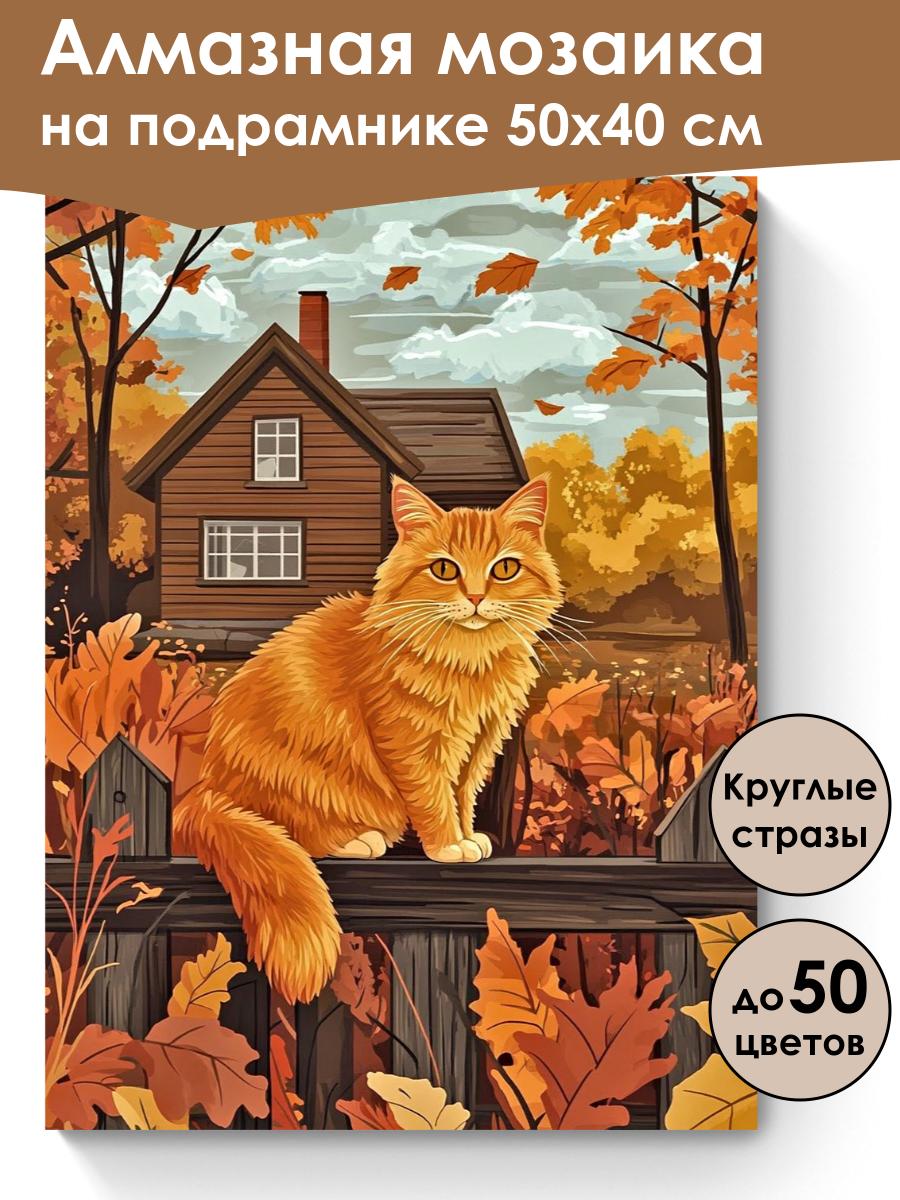 Алмазная мозаика
на подрамнике 50х40 см

Круглые
стразы

до 50
цветов