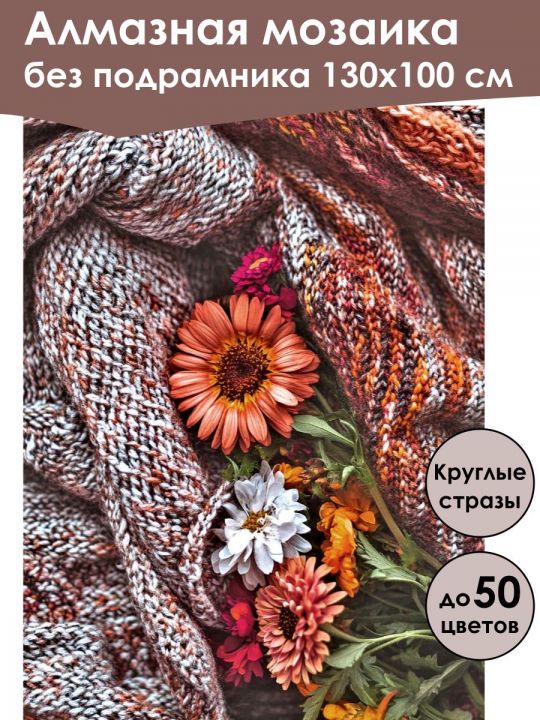 Алмазная мозаика
без подрамника 130х100 см

Круглые стразы

до 50 цветов