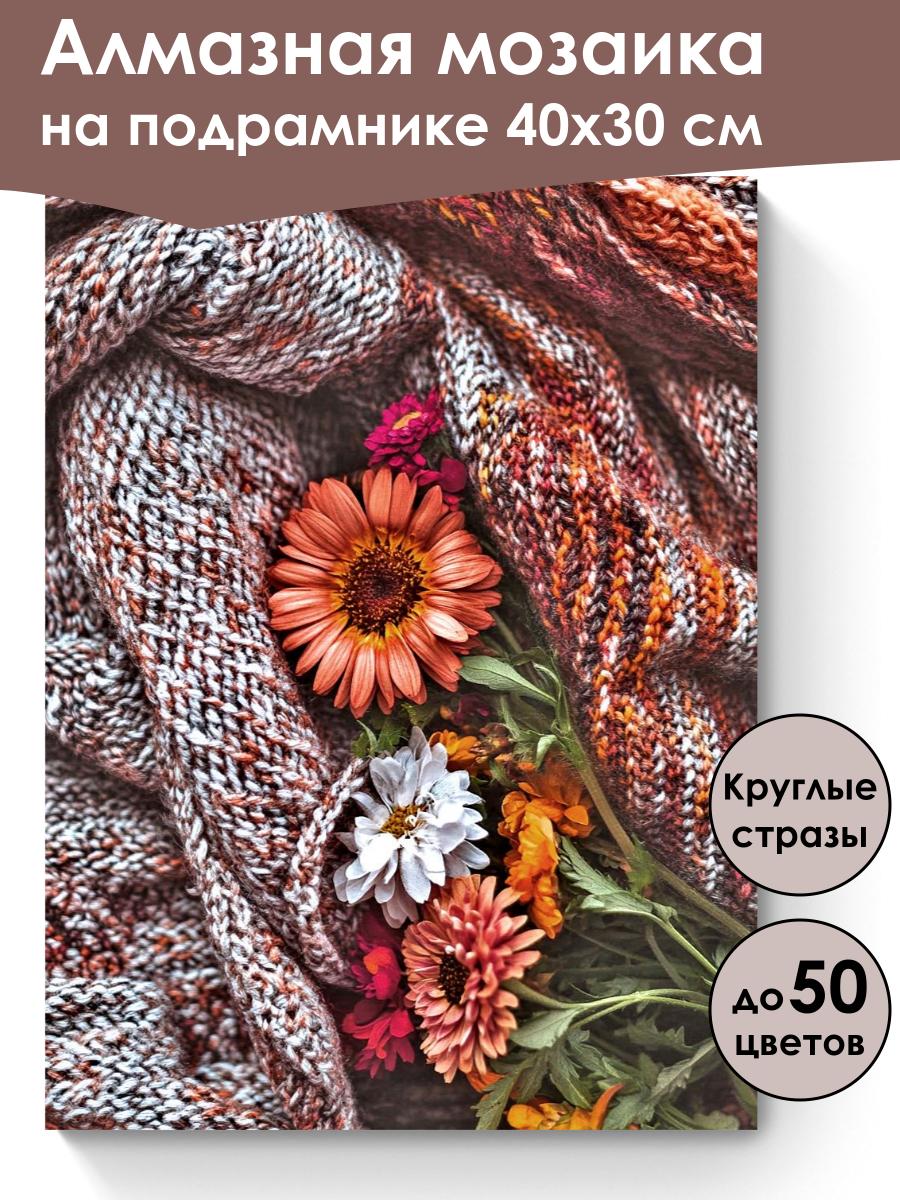 Алмазная мозаика
на подрамнике 40х30 см

Круглые стразы

до 50 цветов