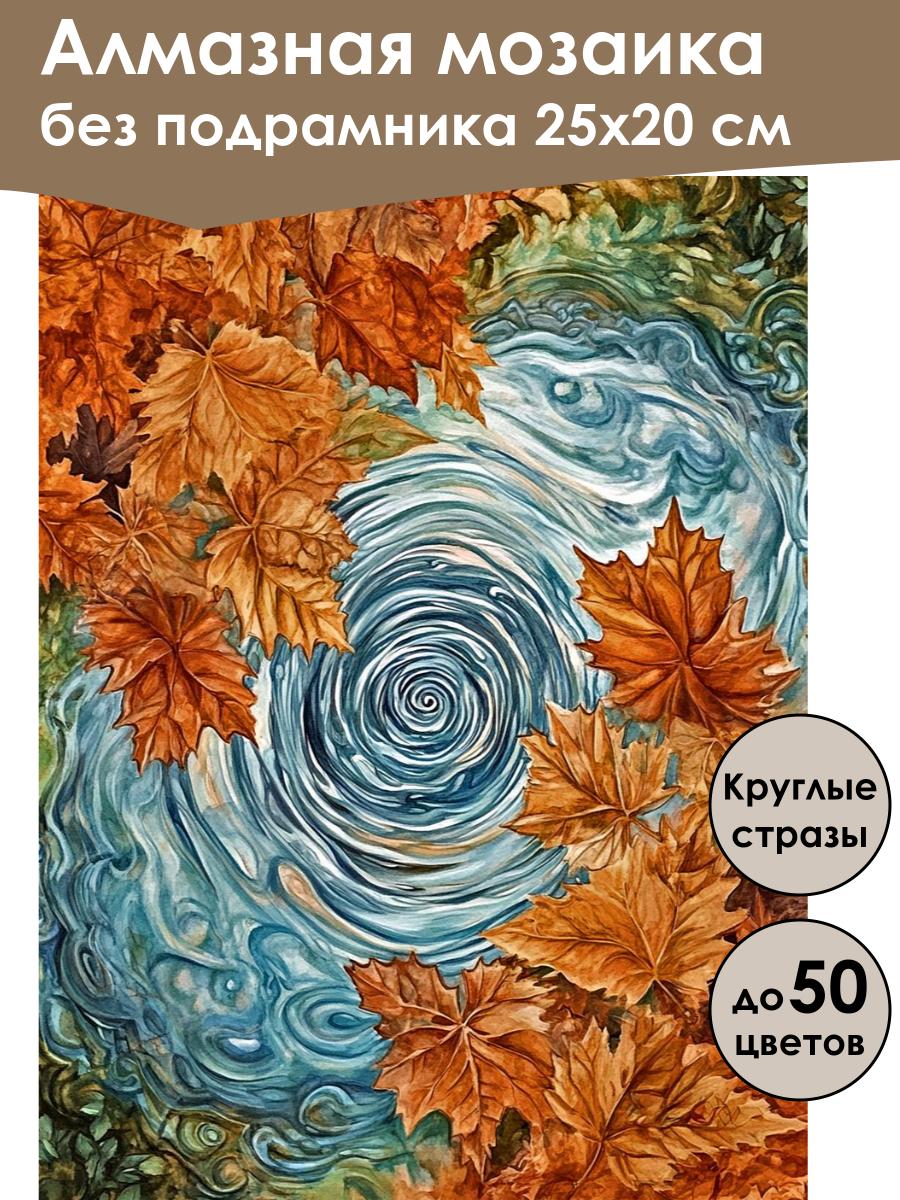 Алмазная мозаика
без подрамника 25х20 см

Круглые стразы

до 50 цветов