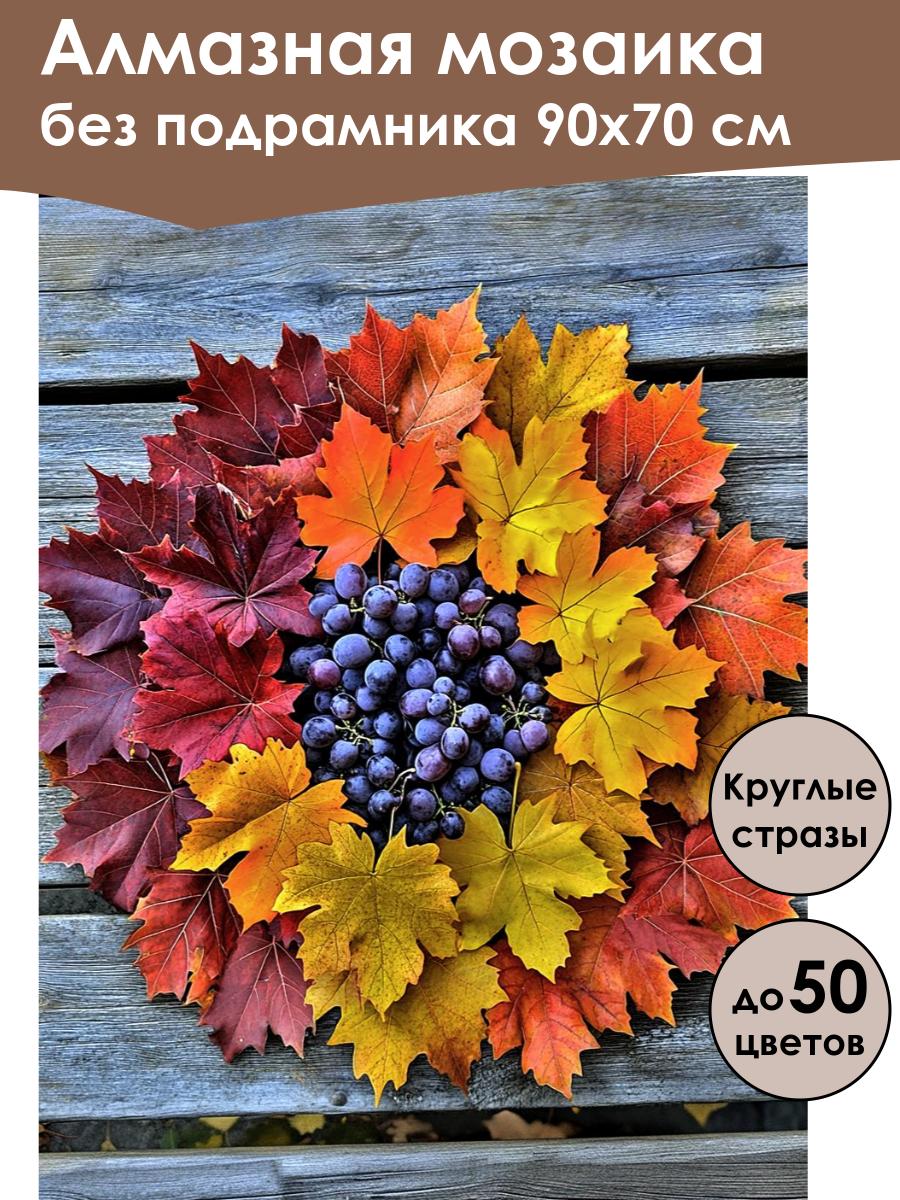 Алмазная мозаика
без подрамника 90х70 см

Круглые стразы

до 50 цветов