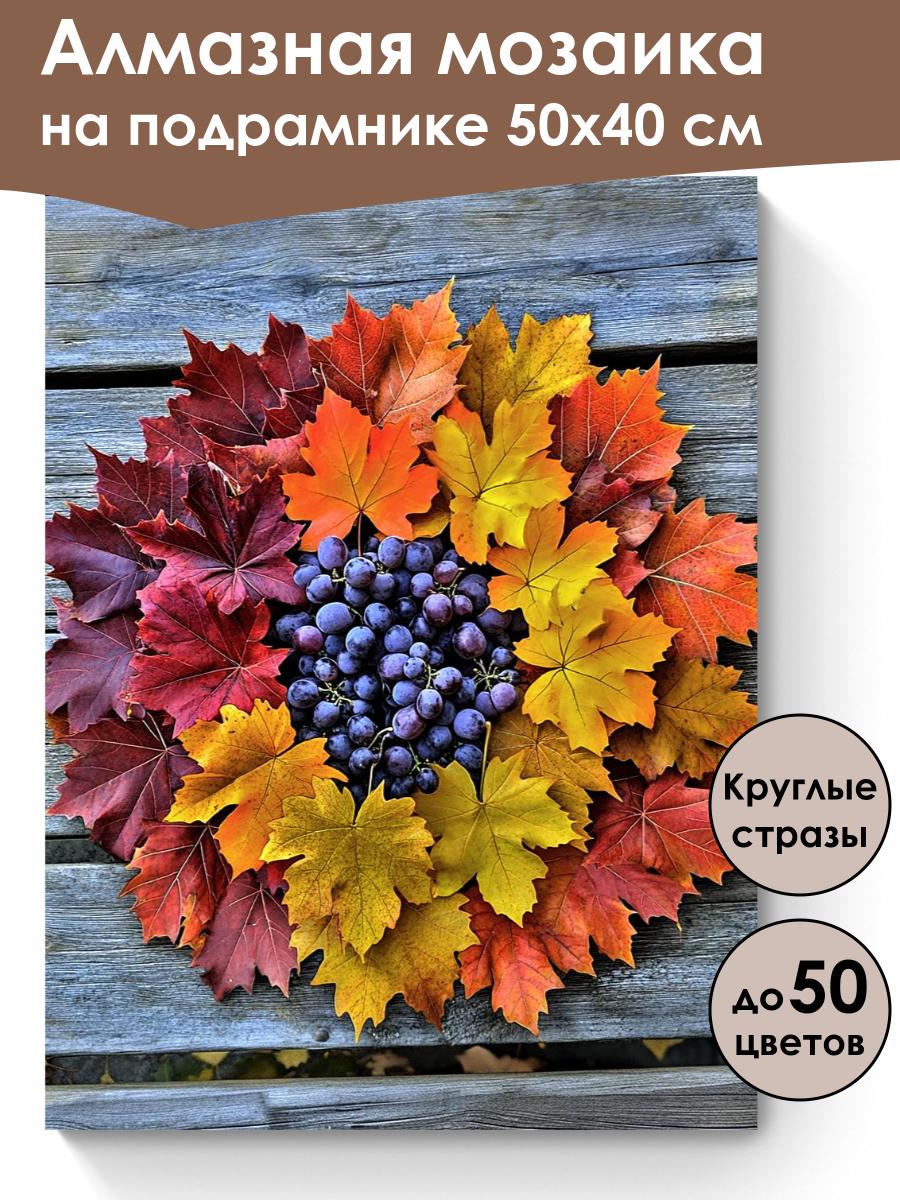 Алмазная мозаика на подрамнике 50х40 см

Круглые стразы

до 50 цветов