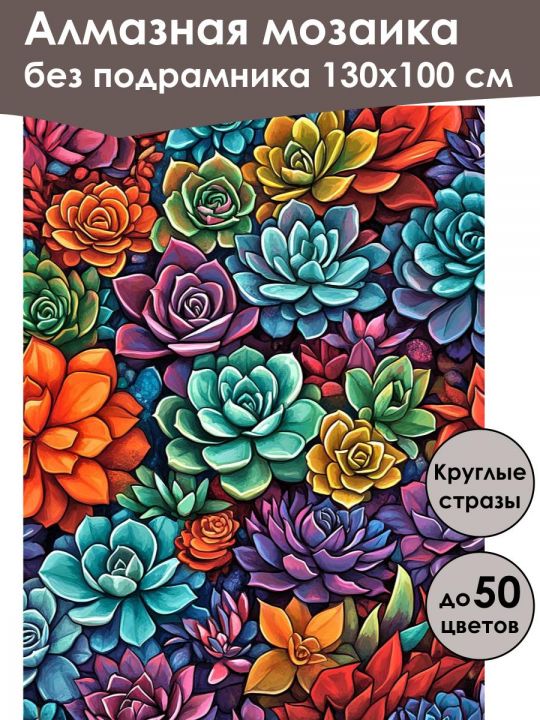 Алмазная мозаика
без подрамника 130х100 см

Круглые стразы

до 50 цветов