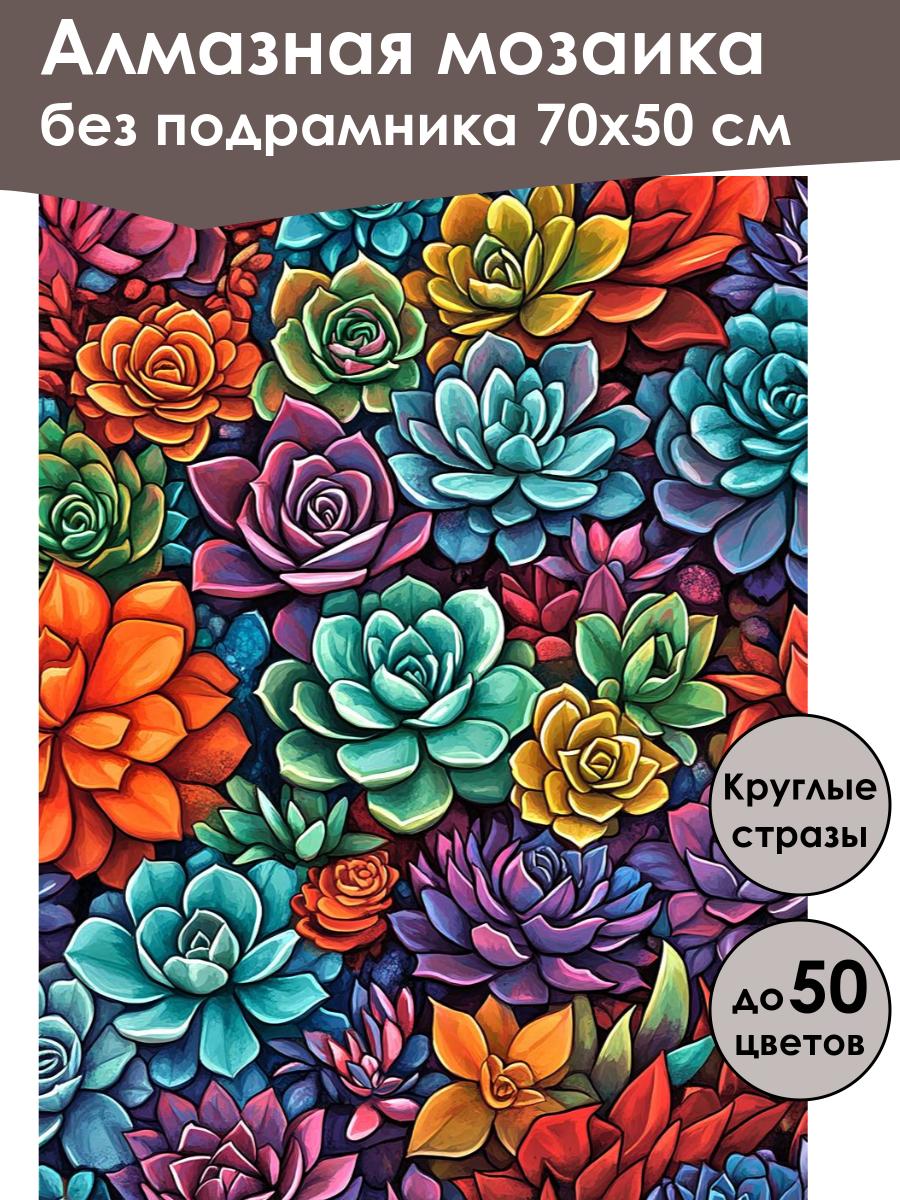 Алмазная мозаика
без подрамника 70х50 см

Круглые стразы

до 50 цветов