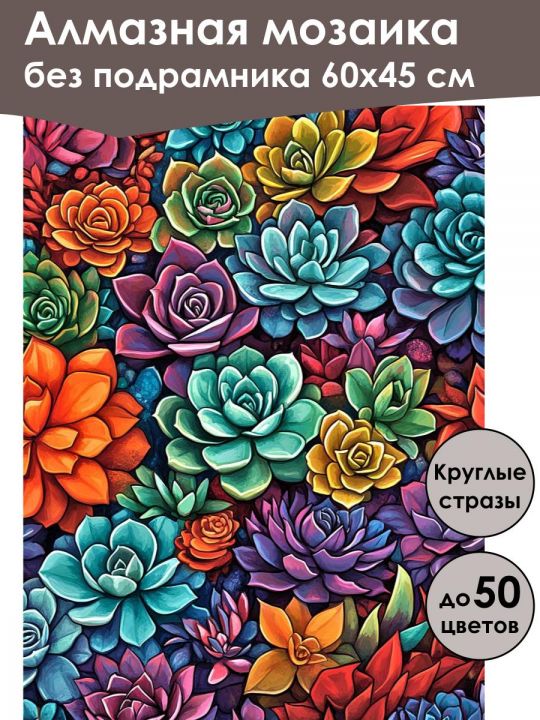 Алмазная мозаика
без подрамника 60х45 см

Круглые стразы

до 50 цветов