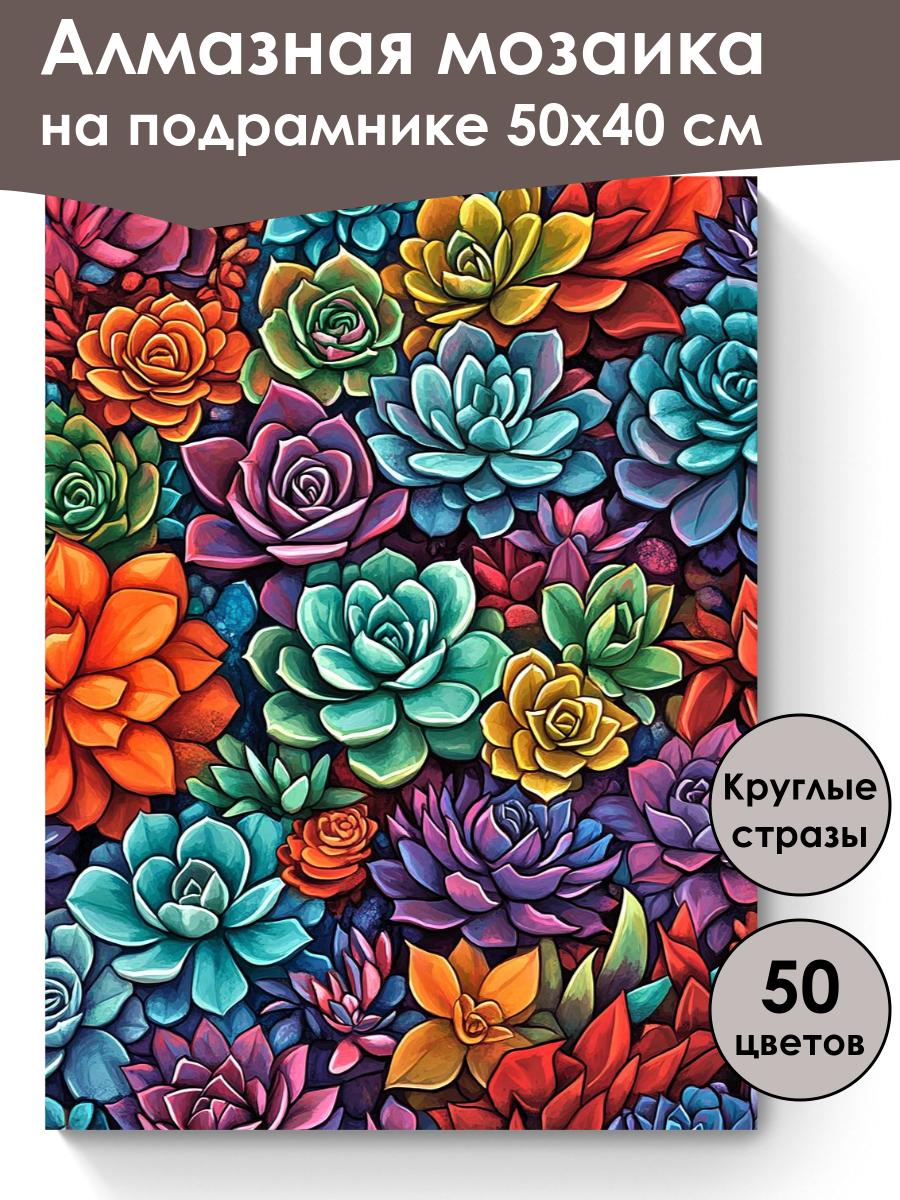 Алмазная мозаика
на подрамнике 50х40 см

Круглые
стразы

50
цветов