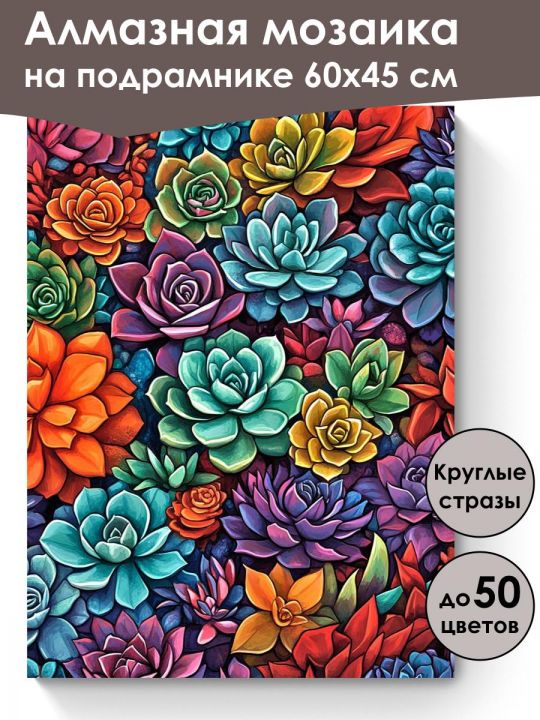 Алмазная мозаика на подрамнике 60х45 см

Круглые стразы

до 50 цветов