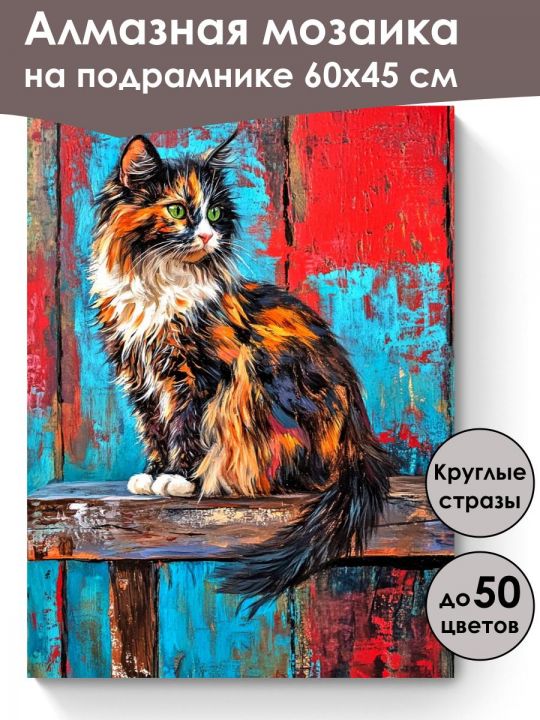 Алмазная мозаика на подрамнике 60х45 см

Круглые стразы

до 50 цветов