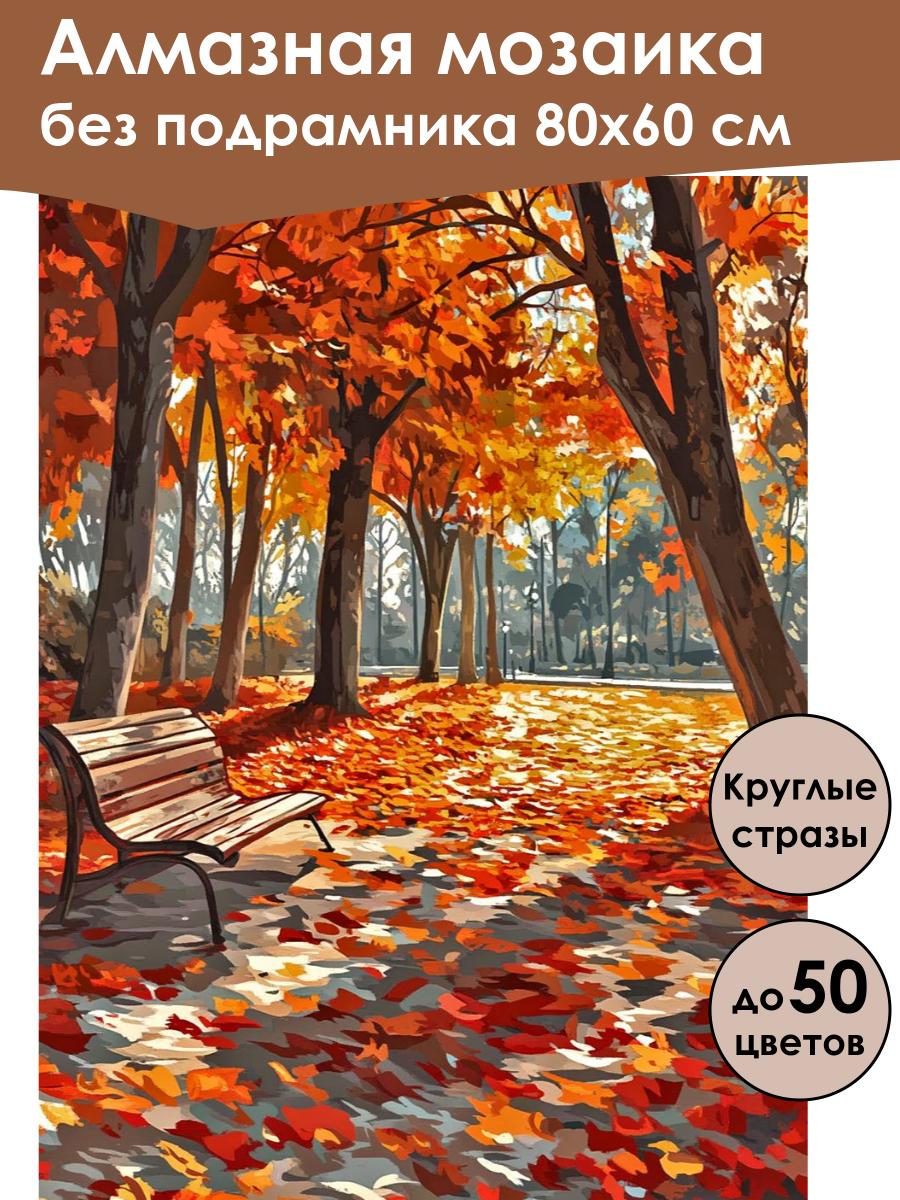 Алмазная мозаика
без подрамника 80х60 см

Круглые
стразы

до 50
цветов