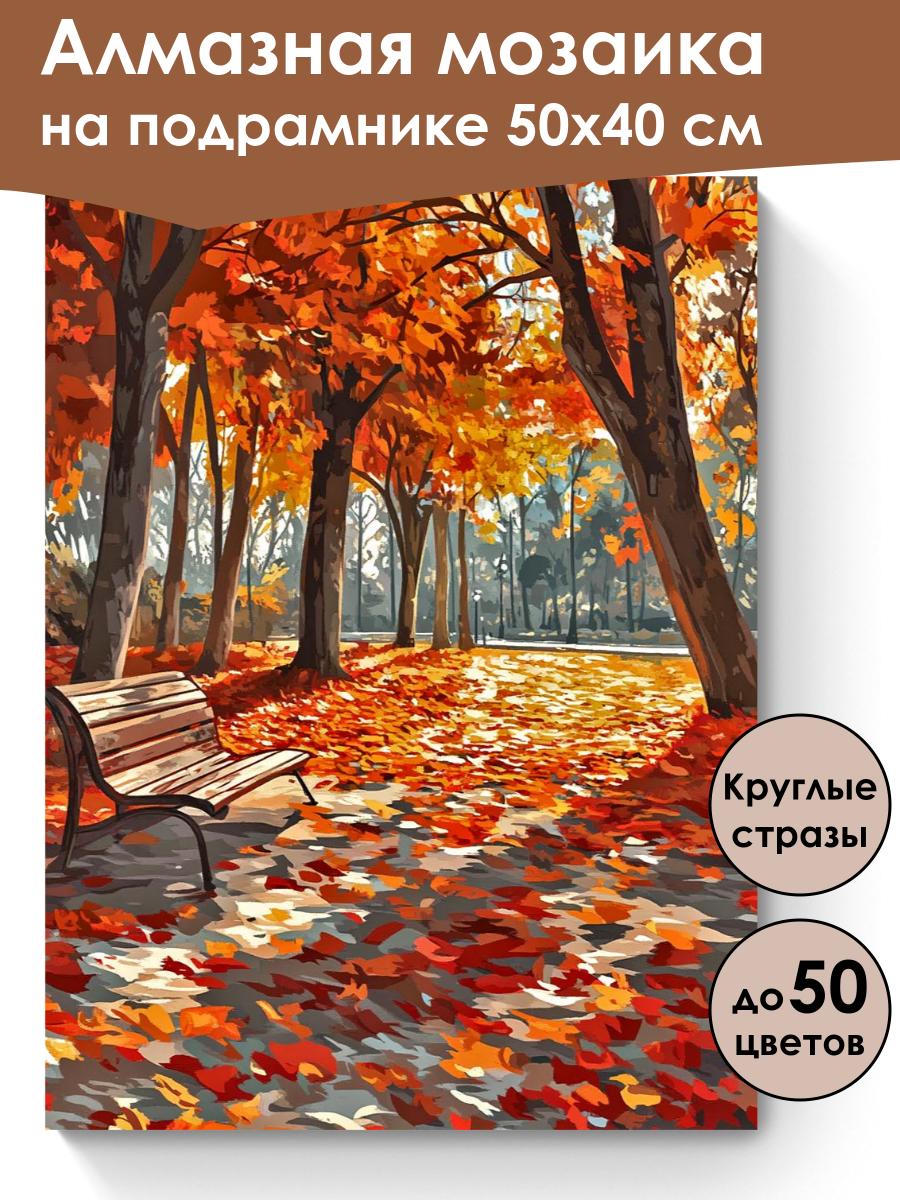 Алмазная мозаика на подрамнике 50х40 см

Круглые стразы

до 50 цветов