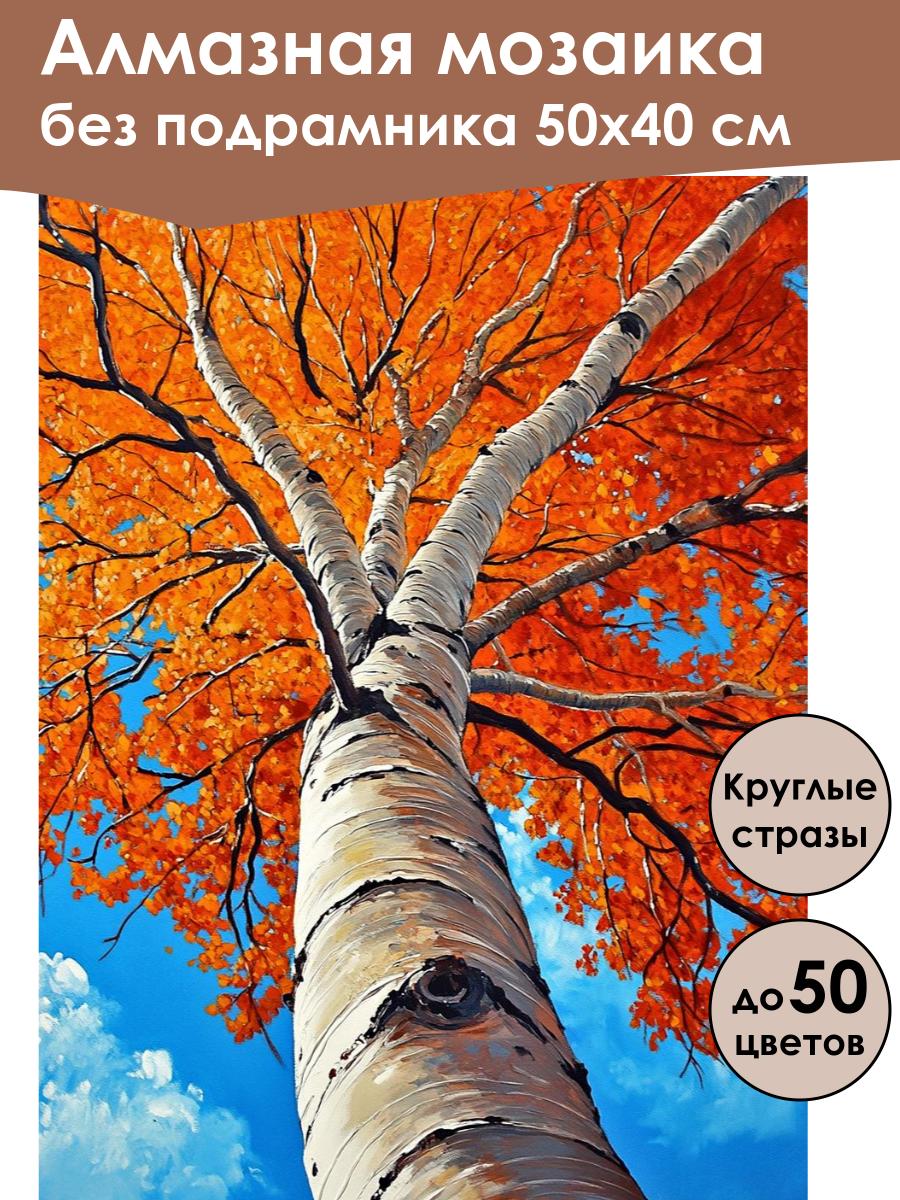 Алмазная мозаика без подрамника 50х40 см

Круглые стразы

до 50 цветов