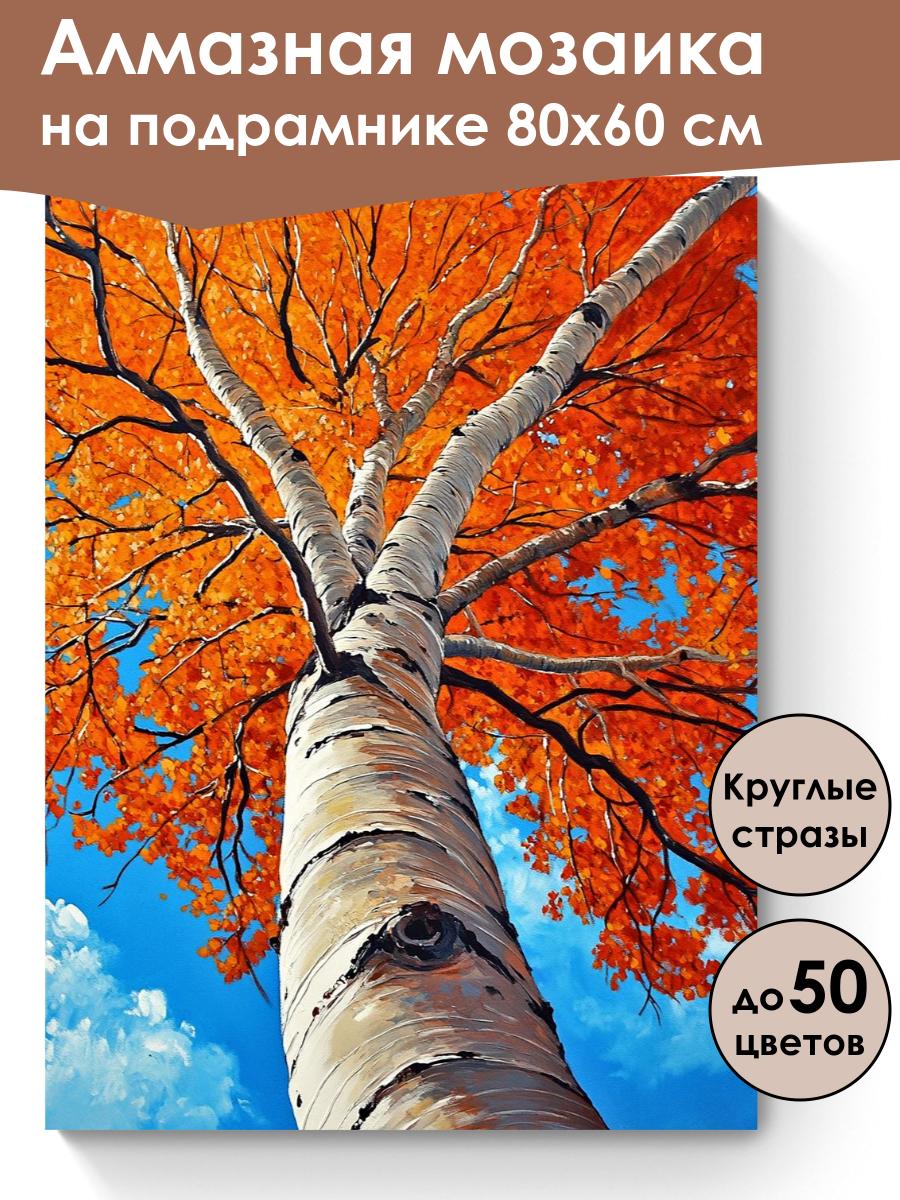 Алмазная мозаика на подрамнике 80х60 см

Круглые стразы

до 50 цветов