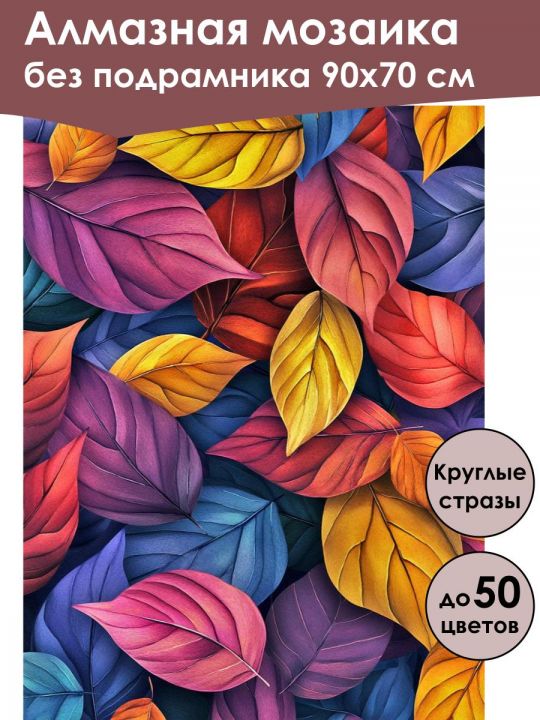 Алмазная мозаика
без подрамника 90х70 см

Круглые стразы

до 50 цветов