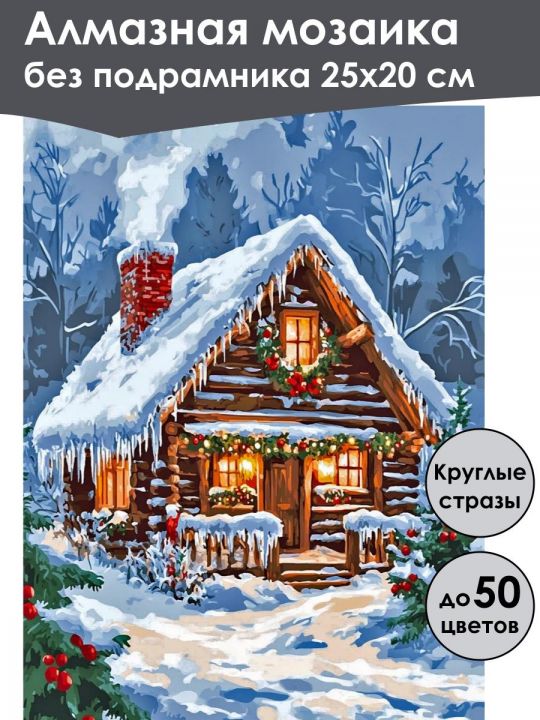 Алмазная мозаика
без подрамника 25х20 см

Круглые стразы

до 50 цветов