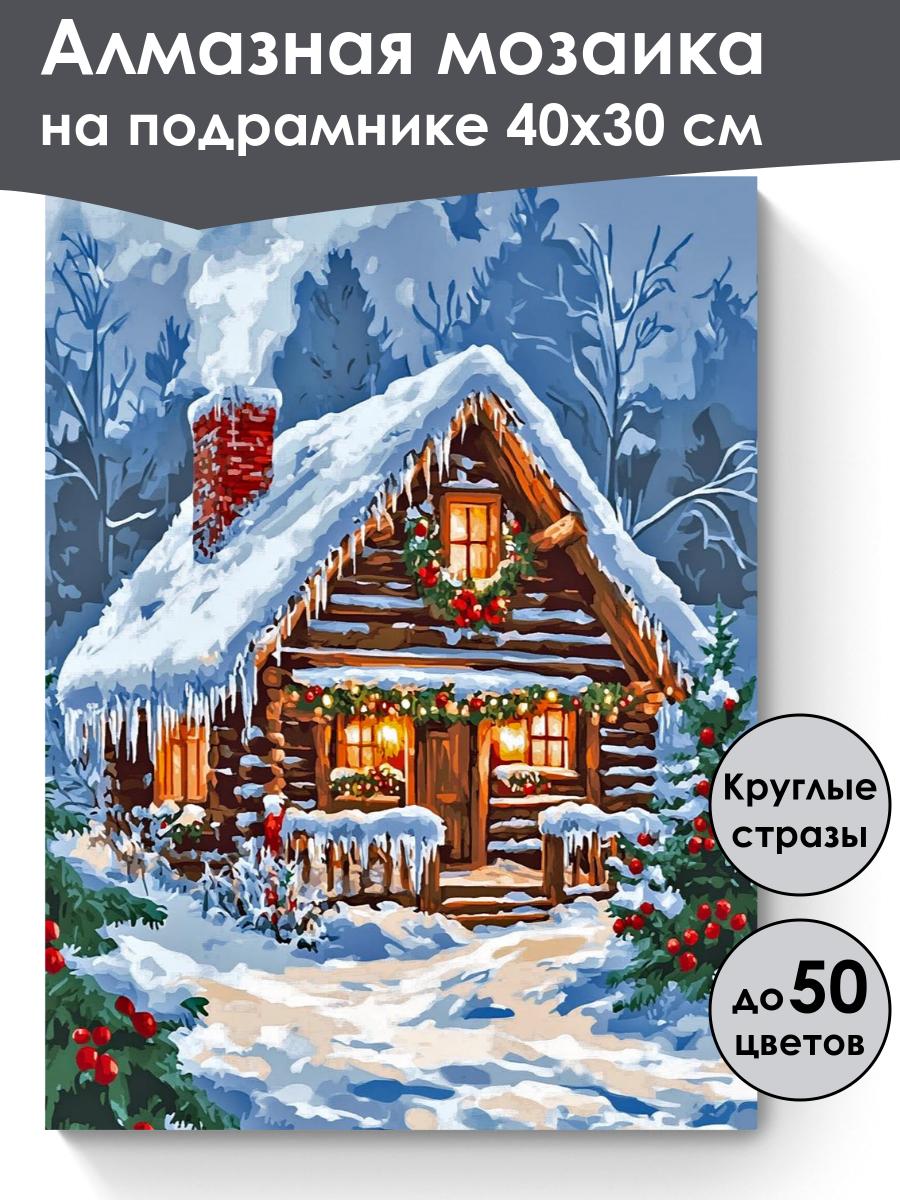 Алмазная мозаика на подрамнике 40х30 см

Круглые стразы

до 50 цветов