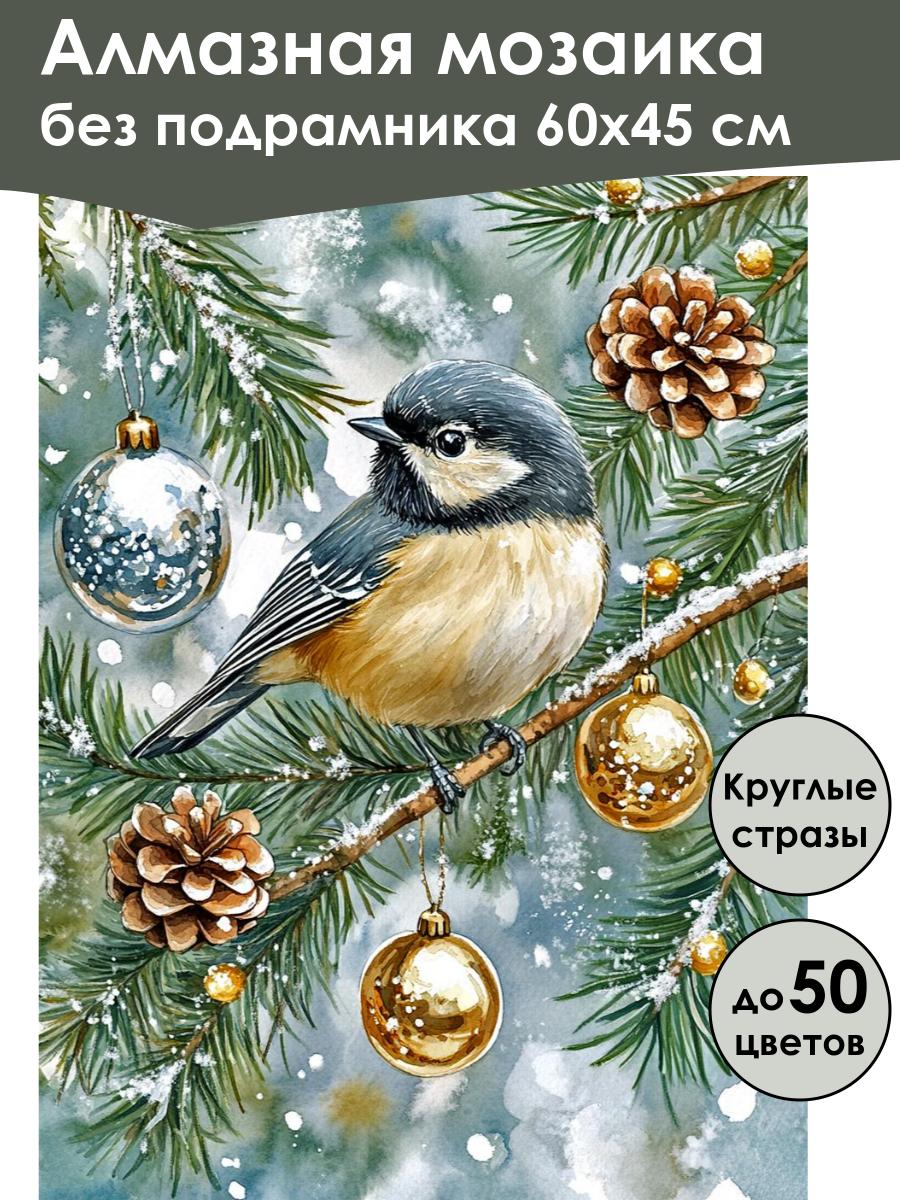 Алмазная мозаика
без подрамника 60х45 см

Круглые стразы

до 50 цветов