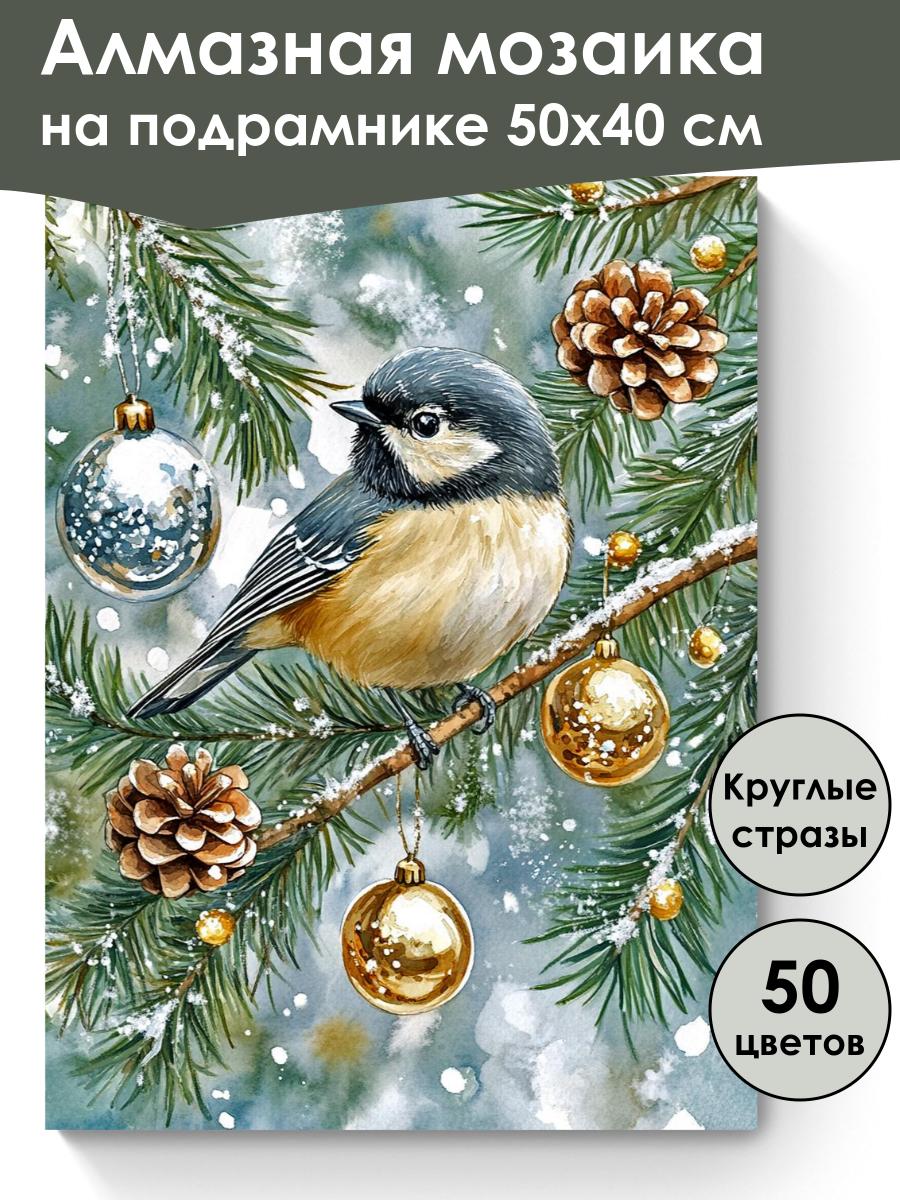 Алмазная мозаика на подрамнике 50х40 см

Круглые стразы

50 цветов