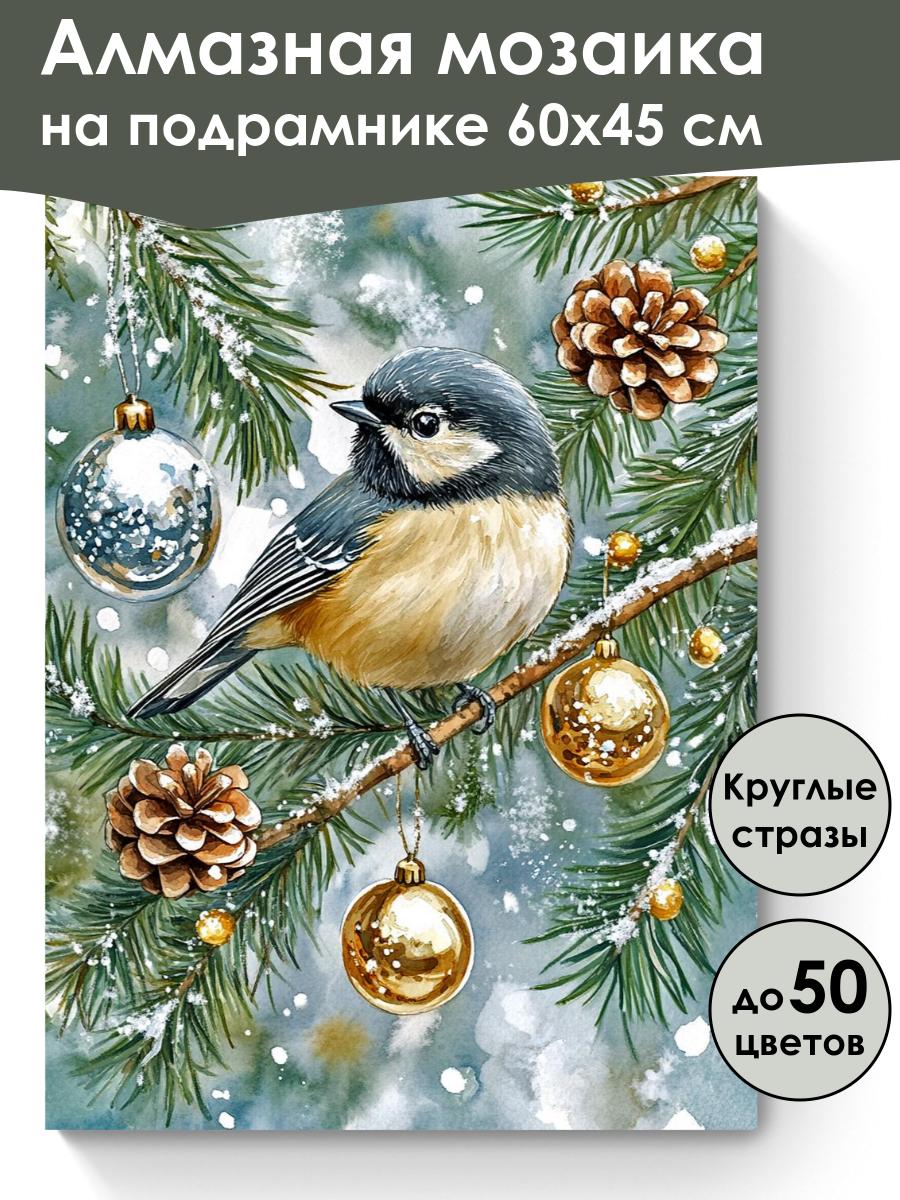 Алмазная мозаика
на подрамнике 60х45 см

Круглые стразы

до 50 цветов