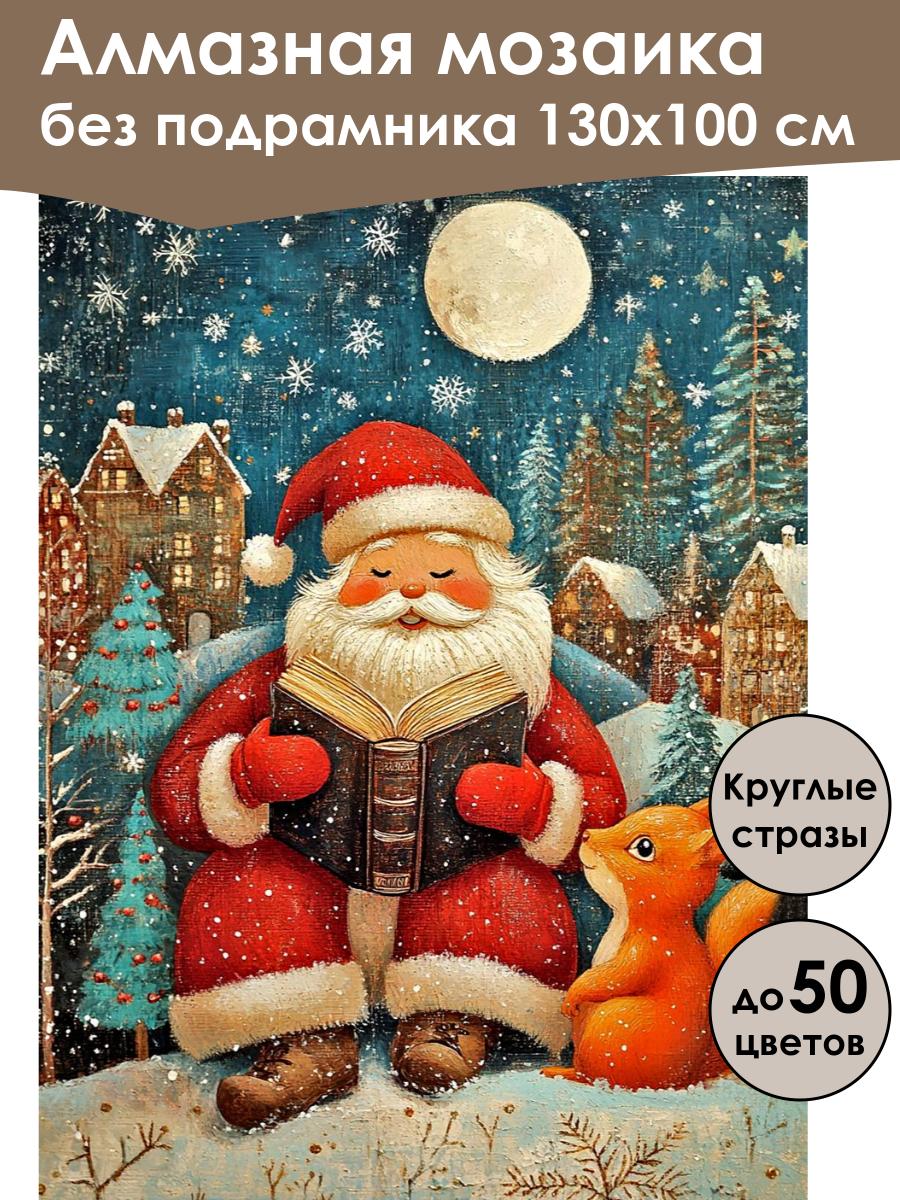 Алмазная мозаика
без подрамника 130х100 см

Круглые стразы

до 50 цветов