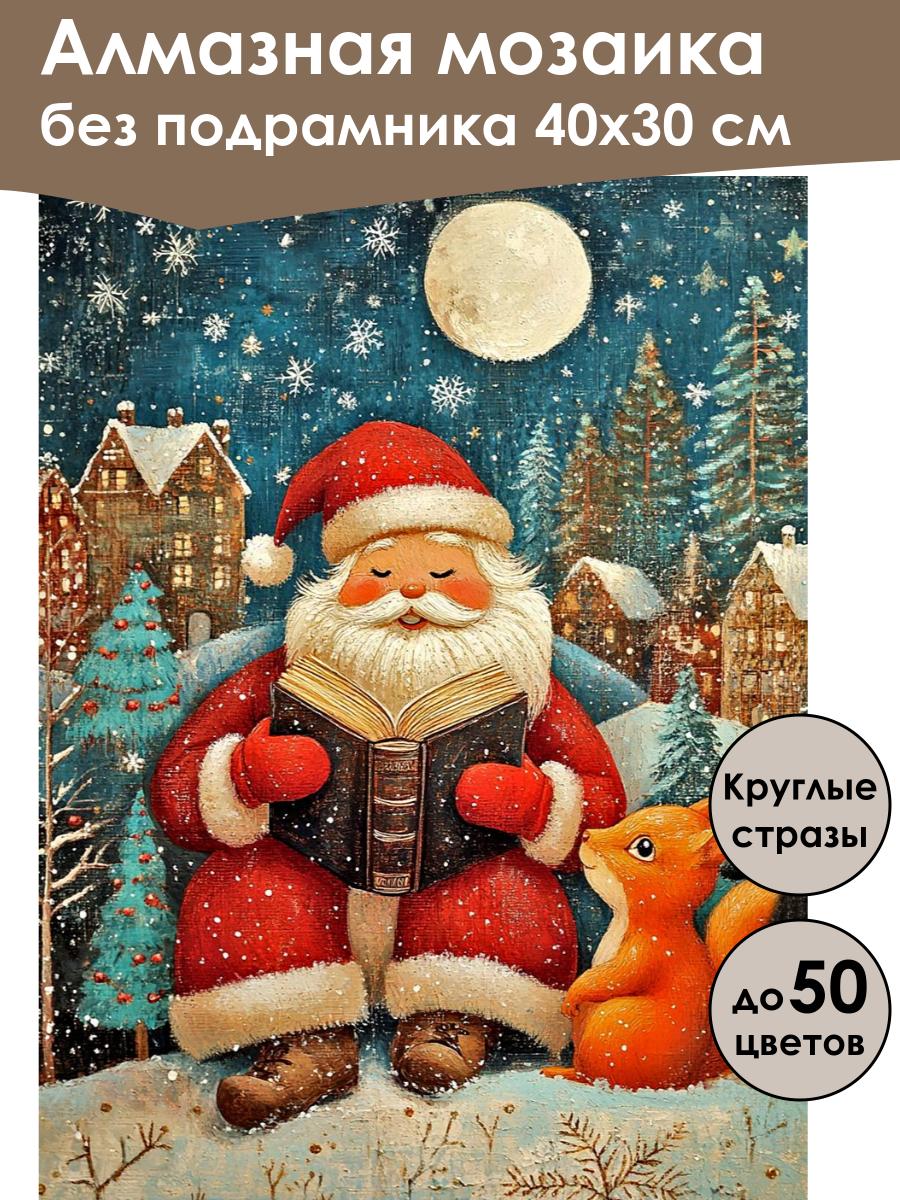 Алмазная мозаика
без подрамника 40х30 см

Круглые стразы

до 50 цветов