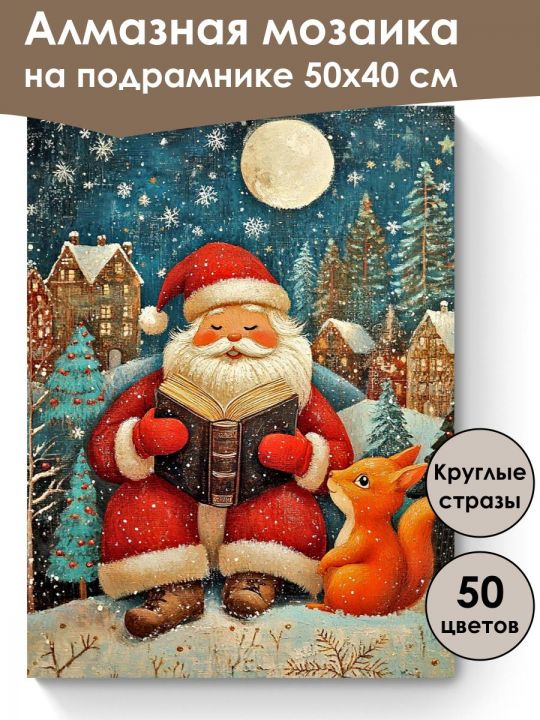 Алмазная мозаика на подрамнике 50х40 см

Круглые стразы

50 цветов