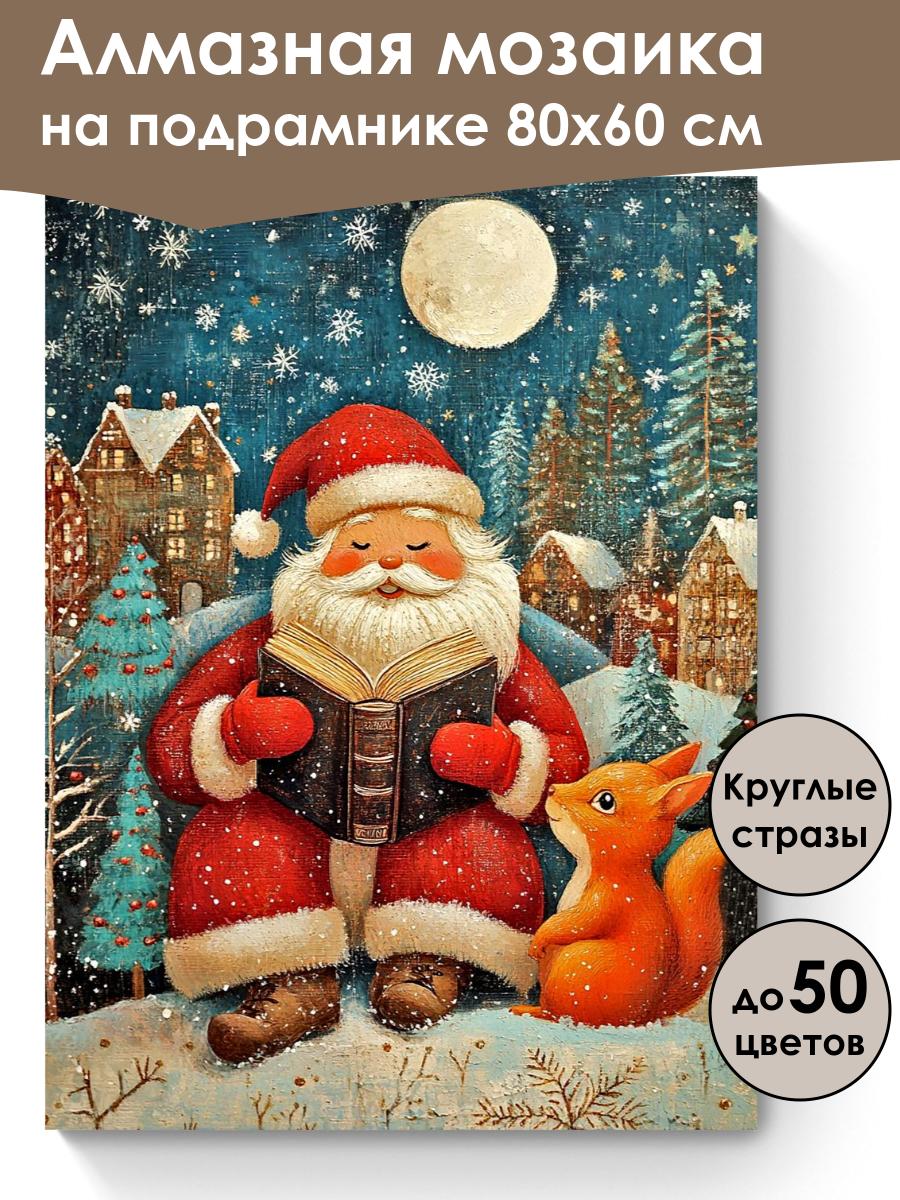 Алмазная мозаика на подрамнике 80х60 см

Круглые стразы

до 50 цветов