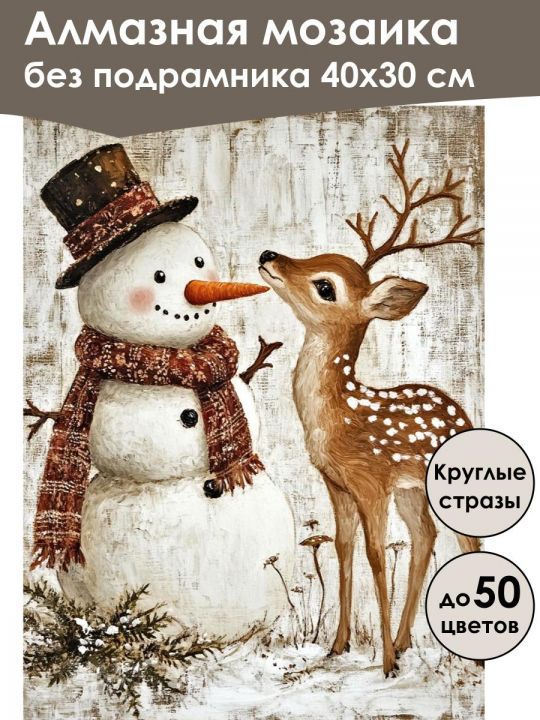 Алмазная мозаика
без подрамника 40х30 см

Круглые стразы

до 50 цветов