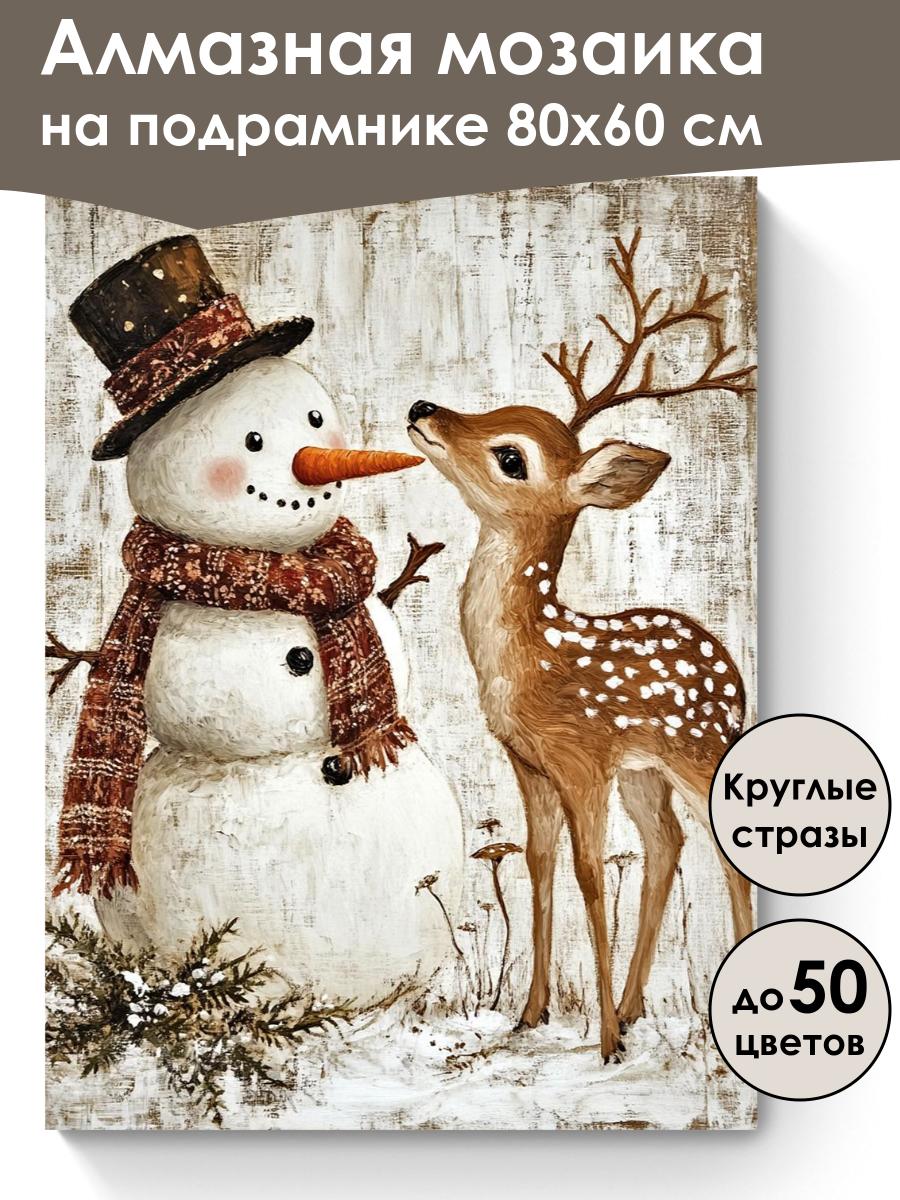 Алмазная мозаика на подрамнике 80х60 см

Круглые стразы

до 50 цветов