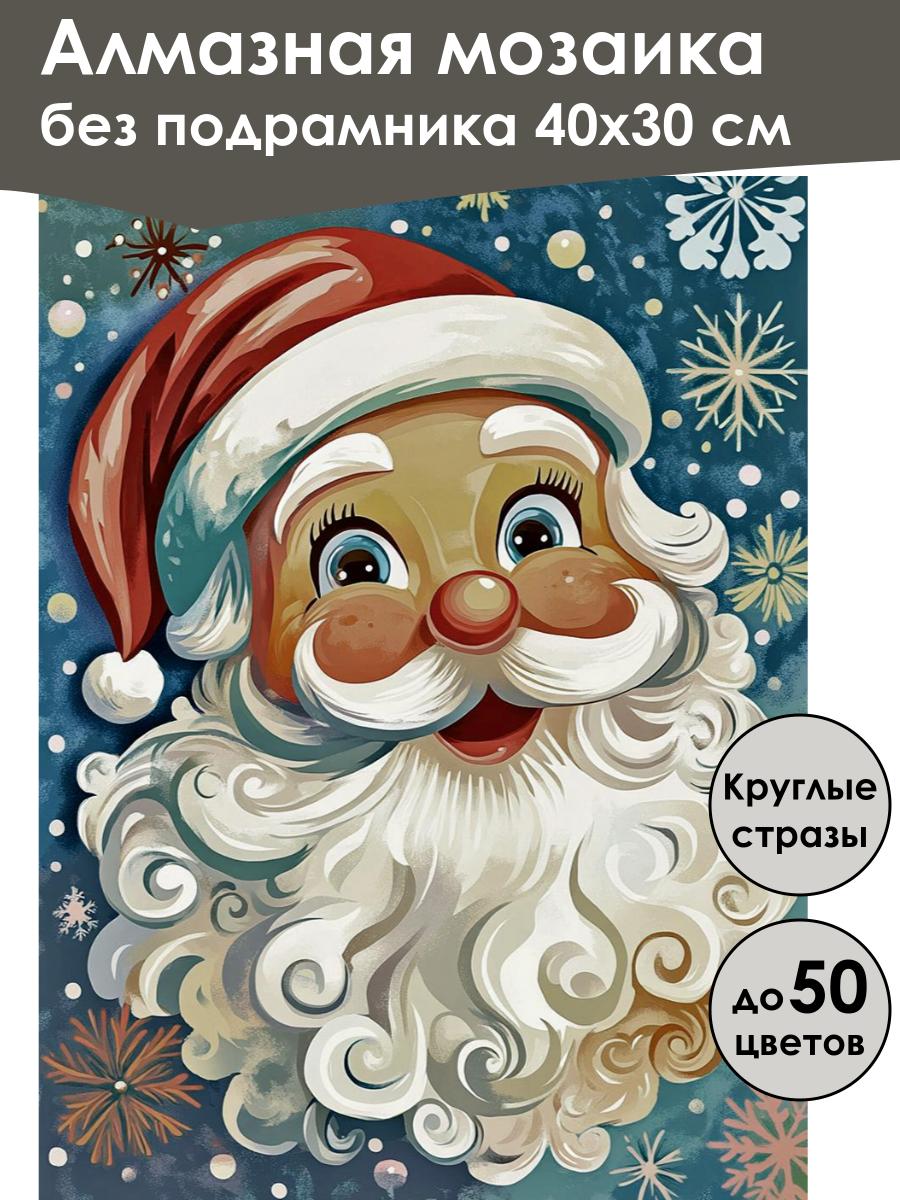 Алмазная мозаика
без подрамника 40х30 см

Круглые стразы

до 50 цветов