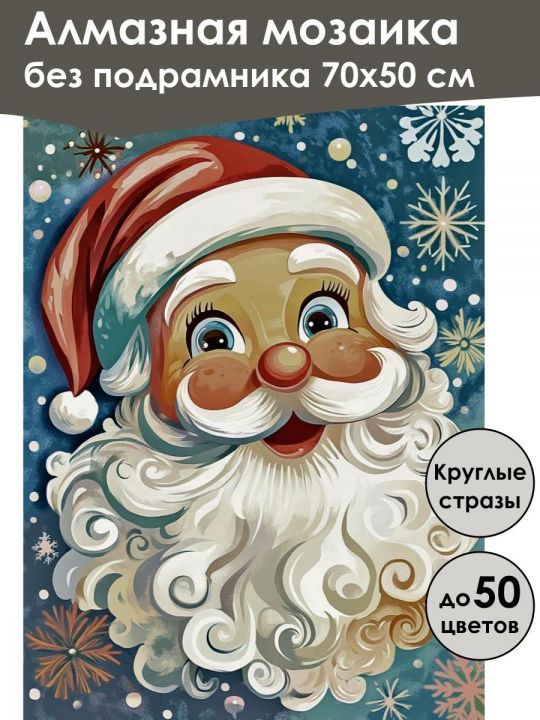 Алмазная мозаика
без подрамника 70x50 см

Круглые стразы

до 50 цветов