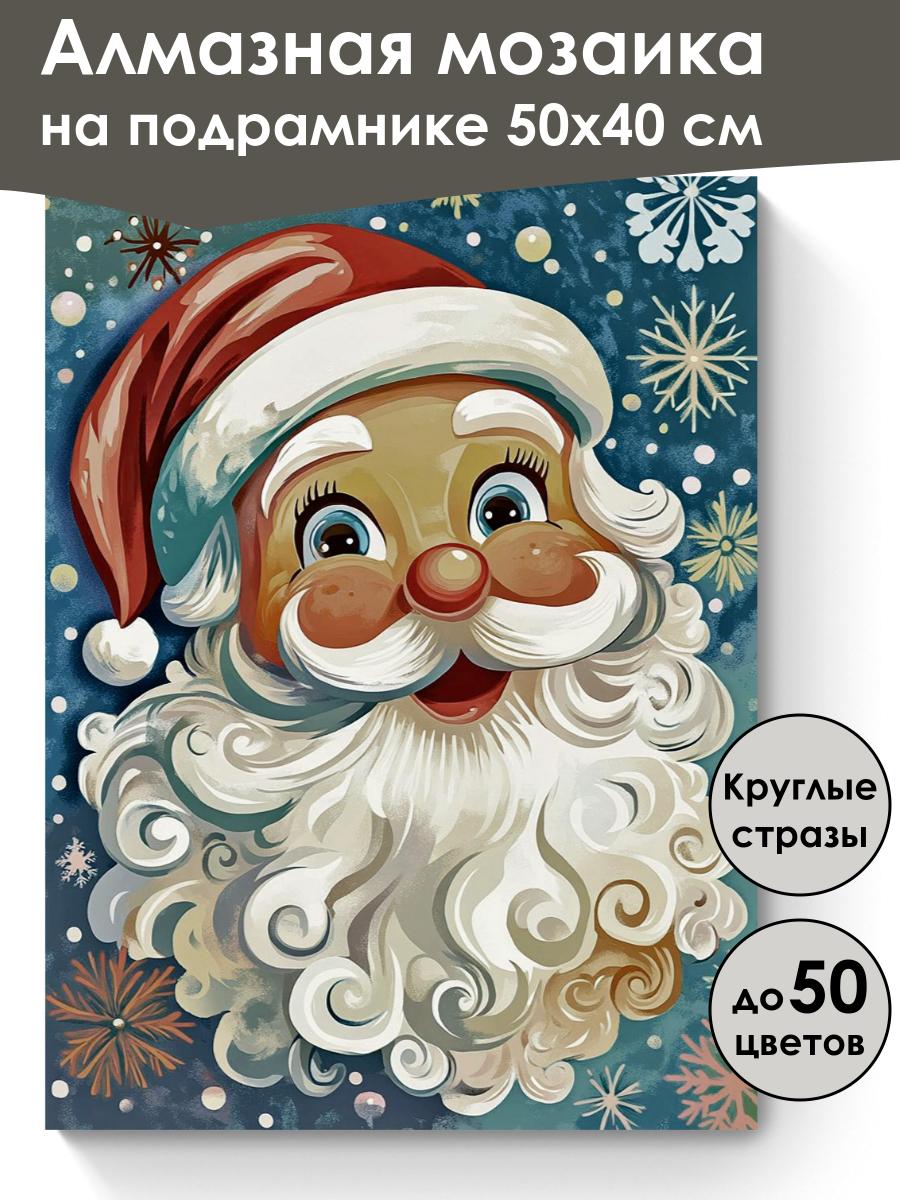 Алмазная мозаика на подрамнике 50х40 см

Круглые стразы

до 50 цветов