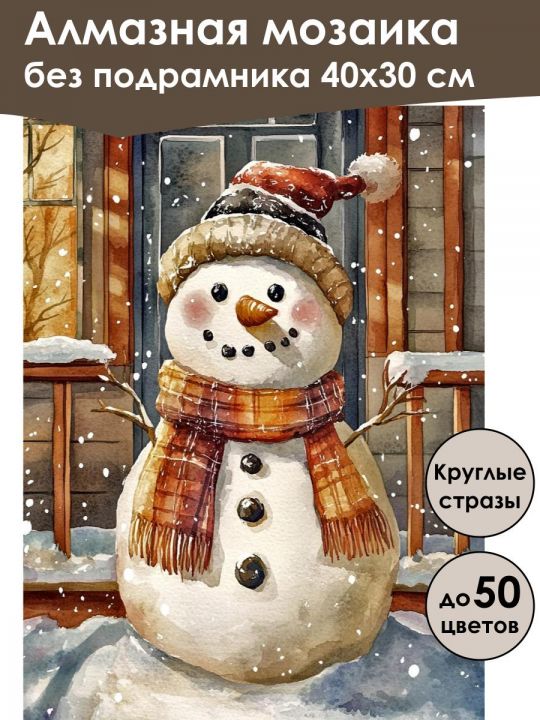 Алмазная мозаика
без подрамника 40х30 см

Круглые стразы

до 50 цветов