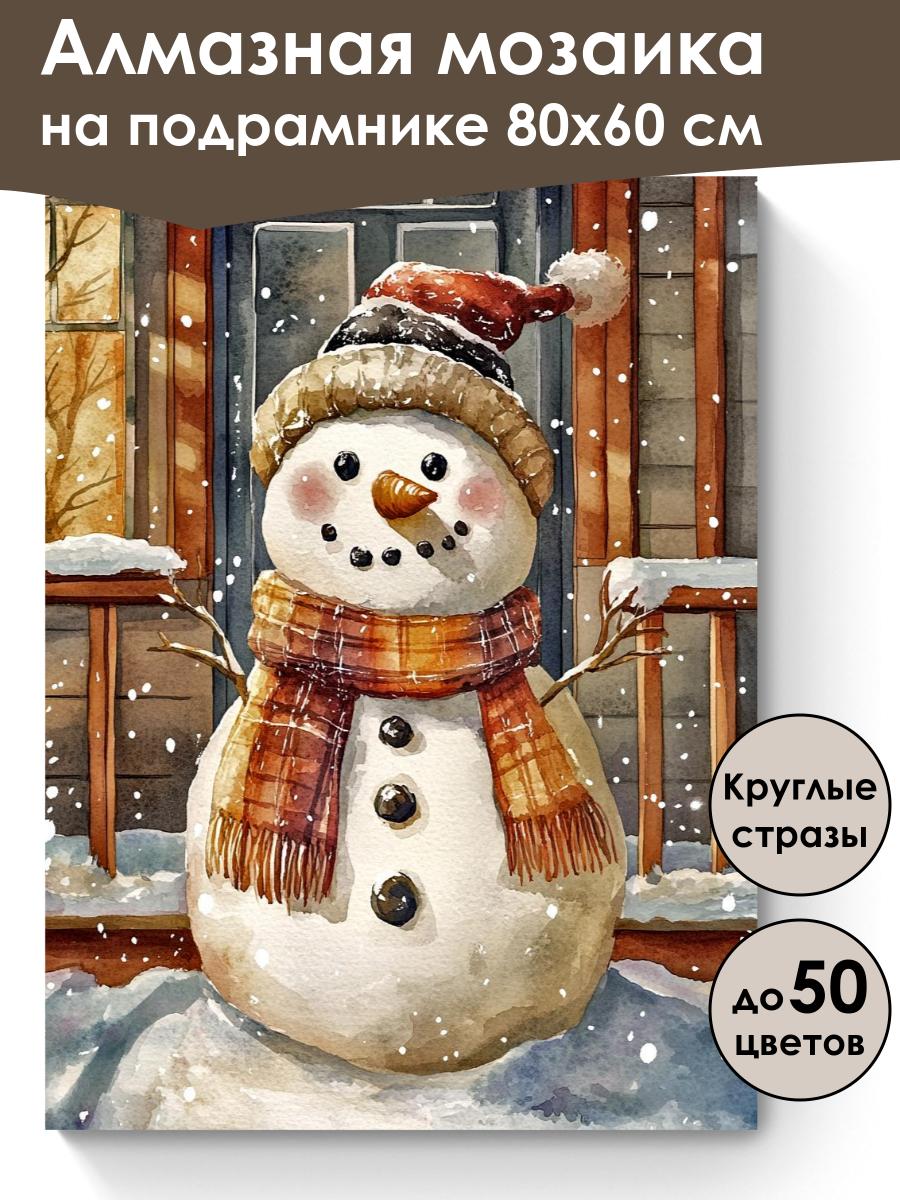 Алмазная мозаика
на подрамнике 80х60 см

Круглые
стразы

до 50
цветов