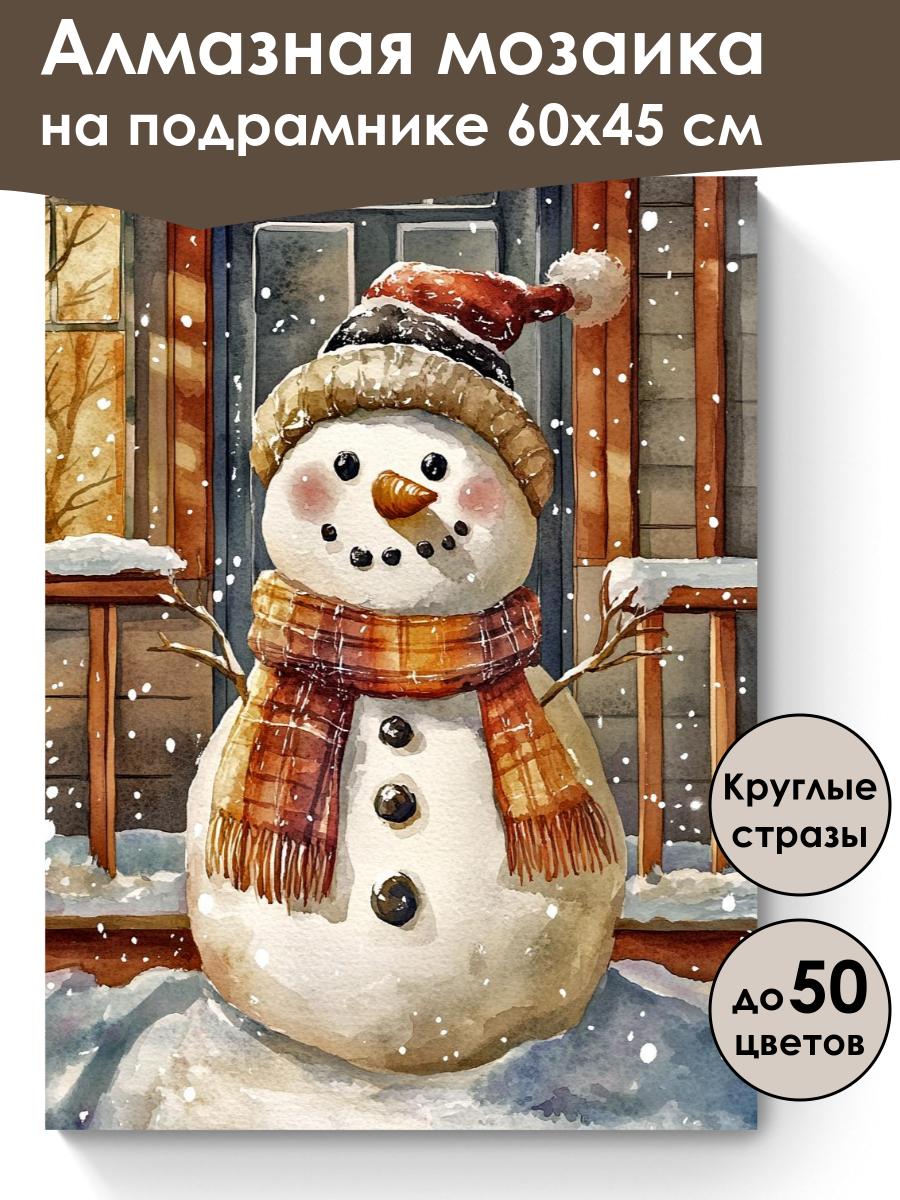 Алмазная мозаика
на подрамнике 60х45 см

Круглые стразы

до 50 цветов