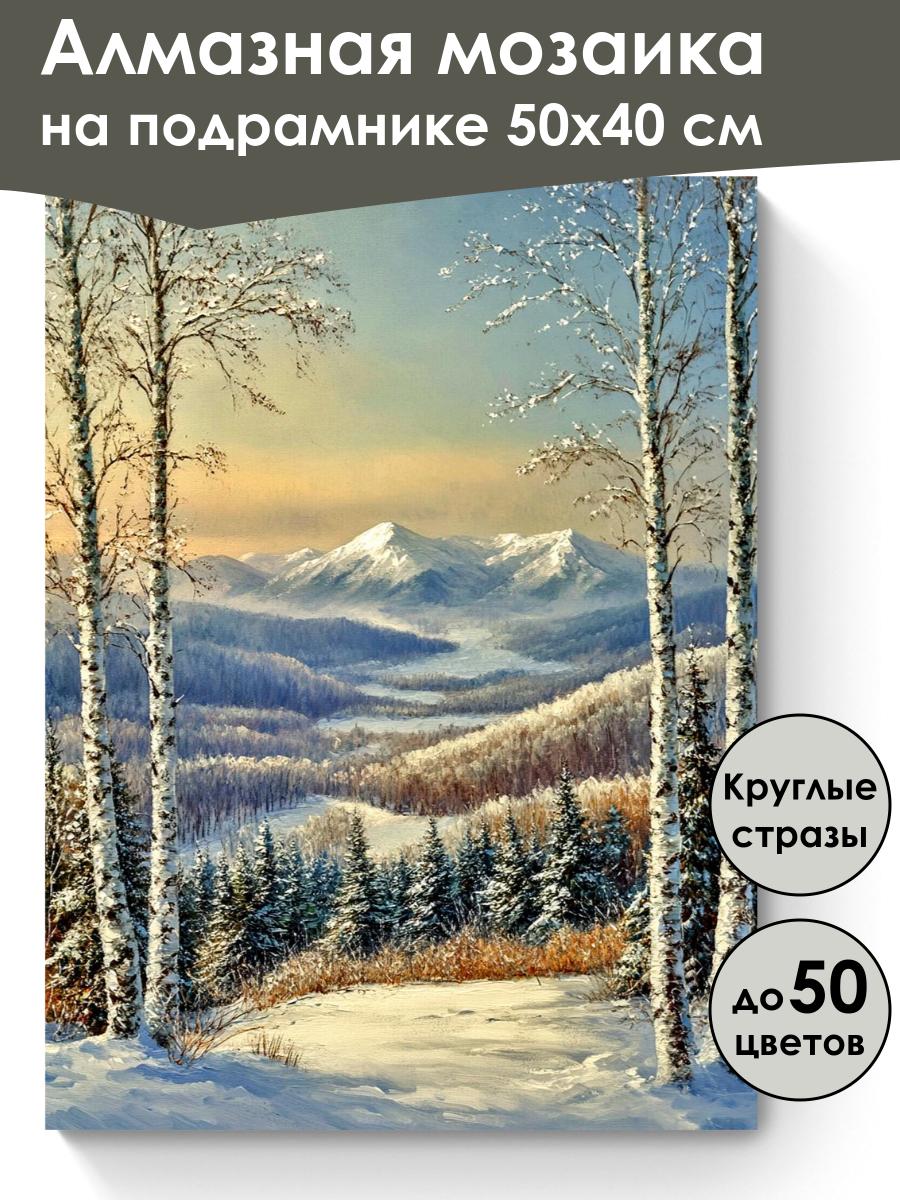 Алмазная мозаика на подрамнике 50х40 см

Круглые стразы

до 50 цветов