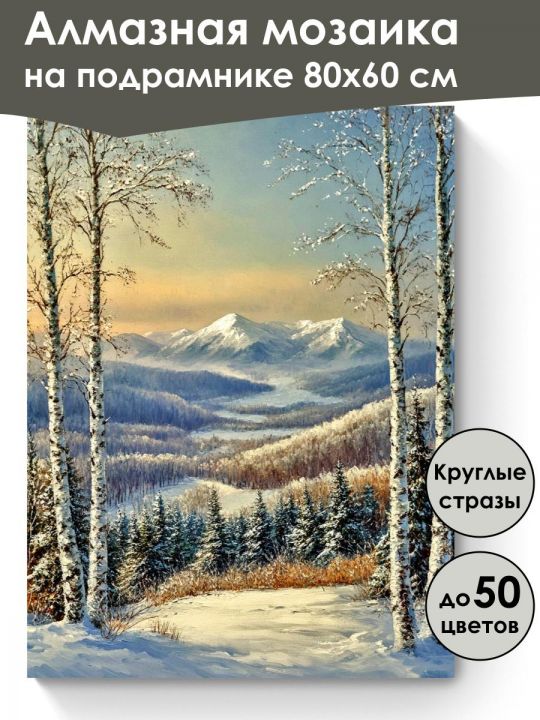 Алмазная мозаика на подрамнике 80х60 см

Круглые стразы

до 50 цветов