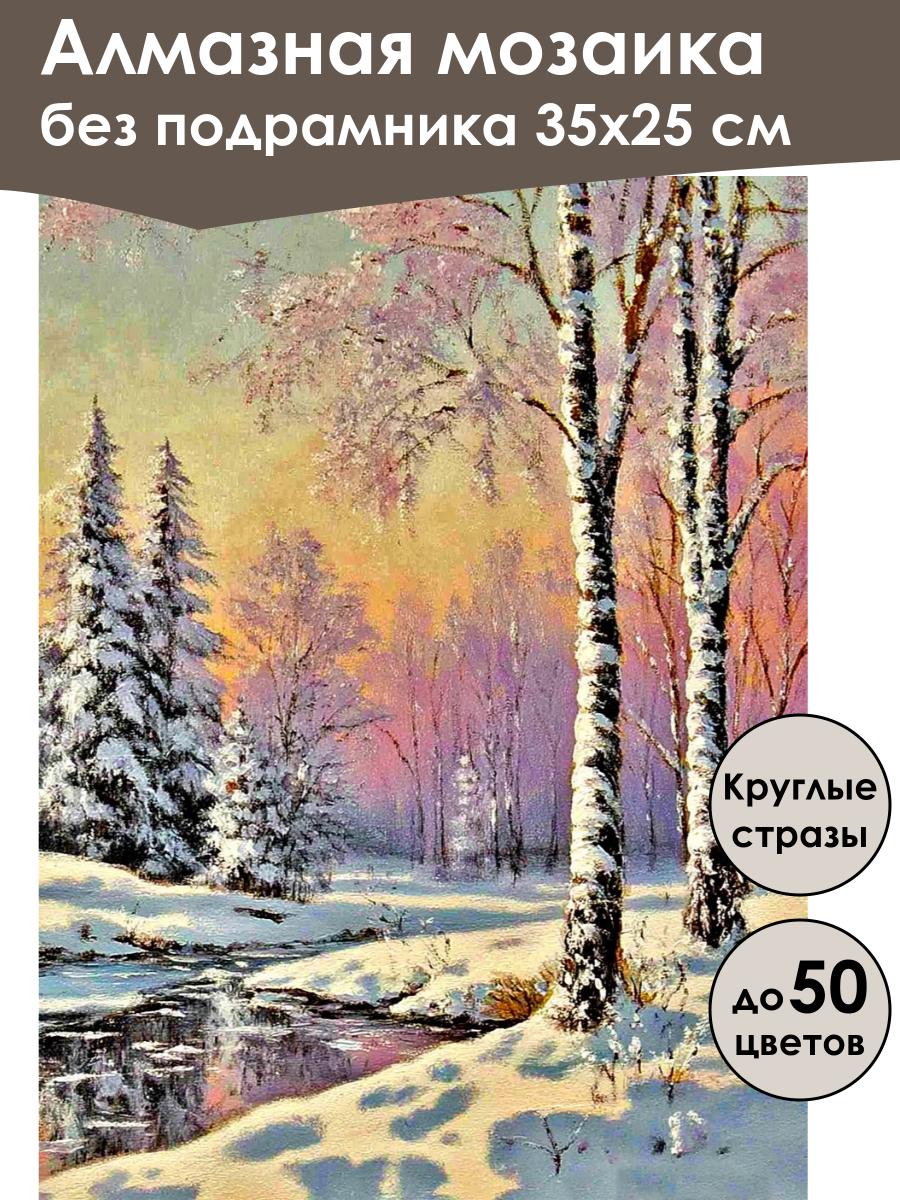 Алмазная мозаика без подрамника 35x25 см

Круглые стразы

до 50 цветов