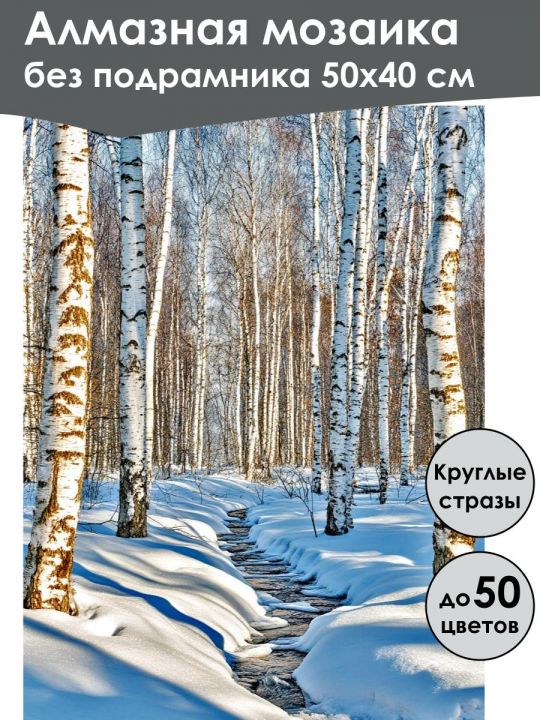 Алмазная мозаика
без подрамника 50х40 см

Круглые стразы

до 50 цветов