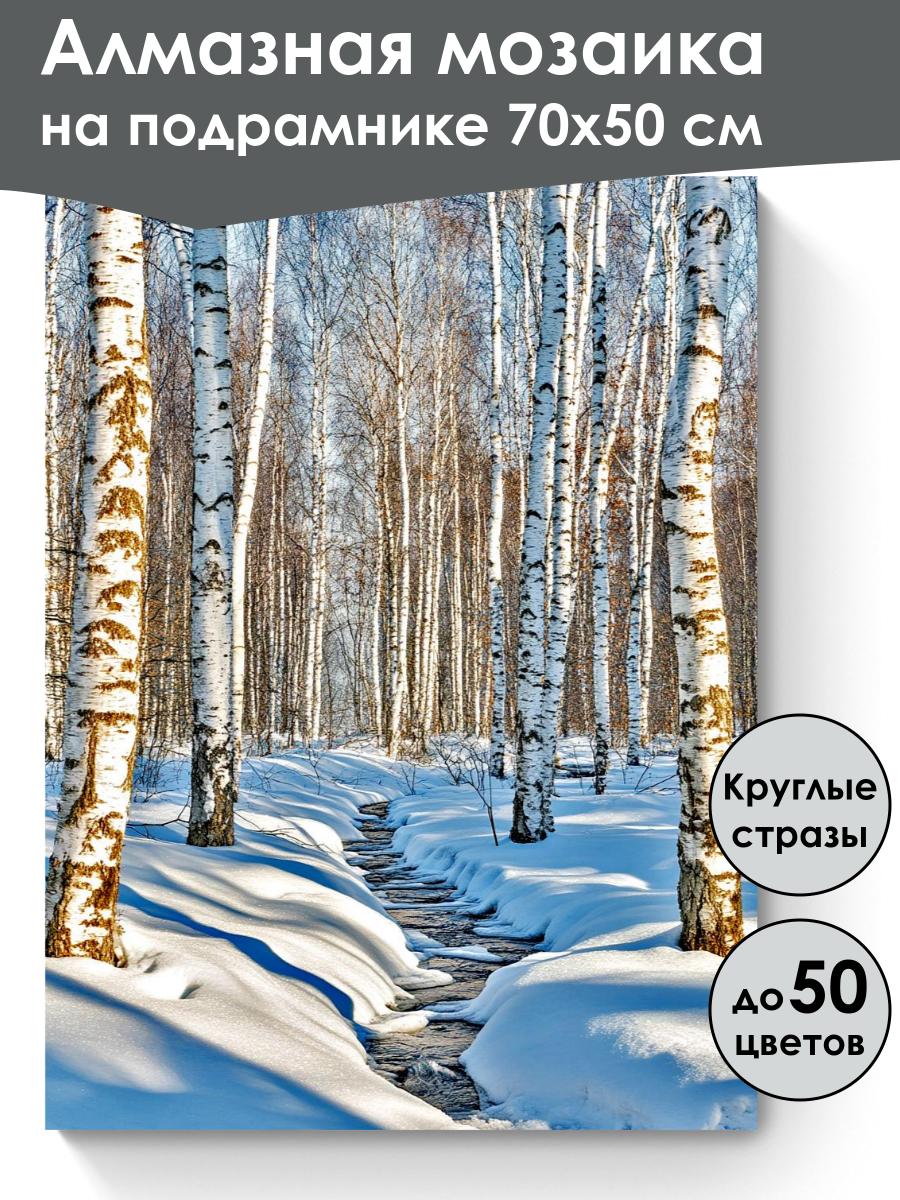 Алмазная мозаика на подрамнике 70х50 см

Круглые стразы

до 50 цветов