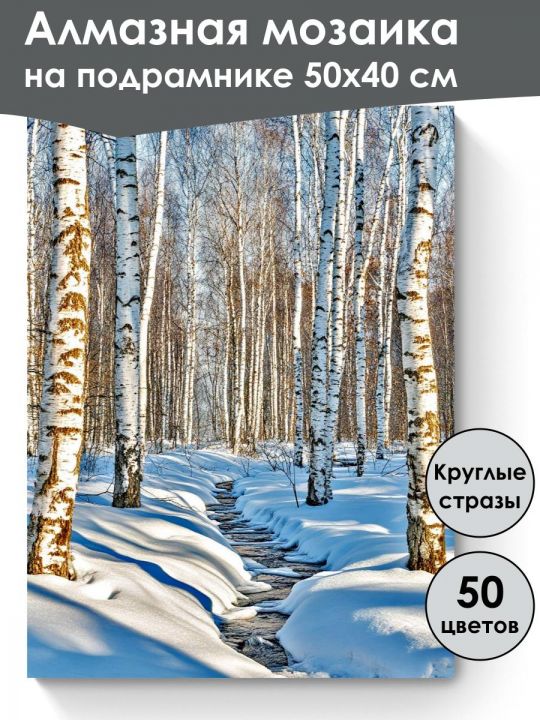 Алмазная мозаика
на подрамнике 50x40 см

Круглые стразы

50 цветов