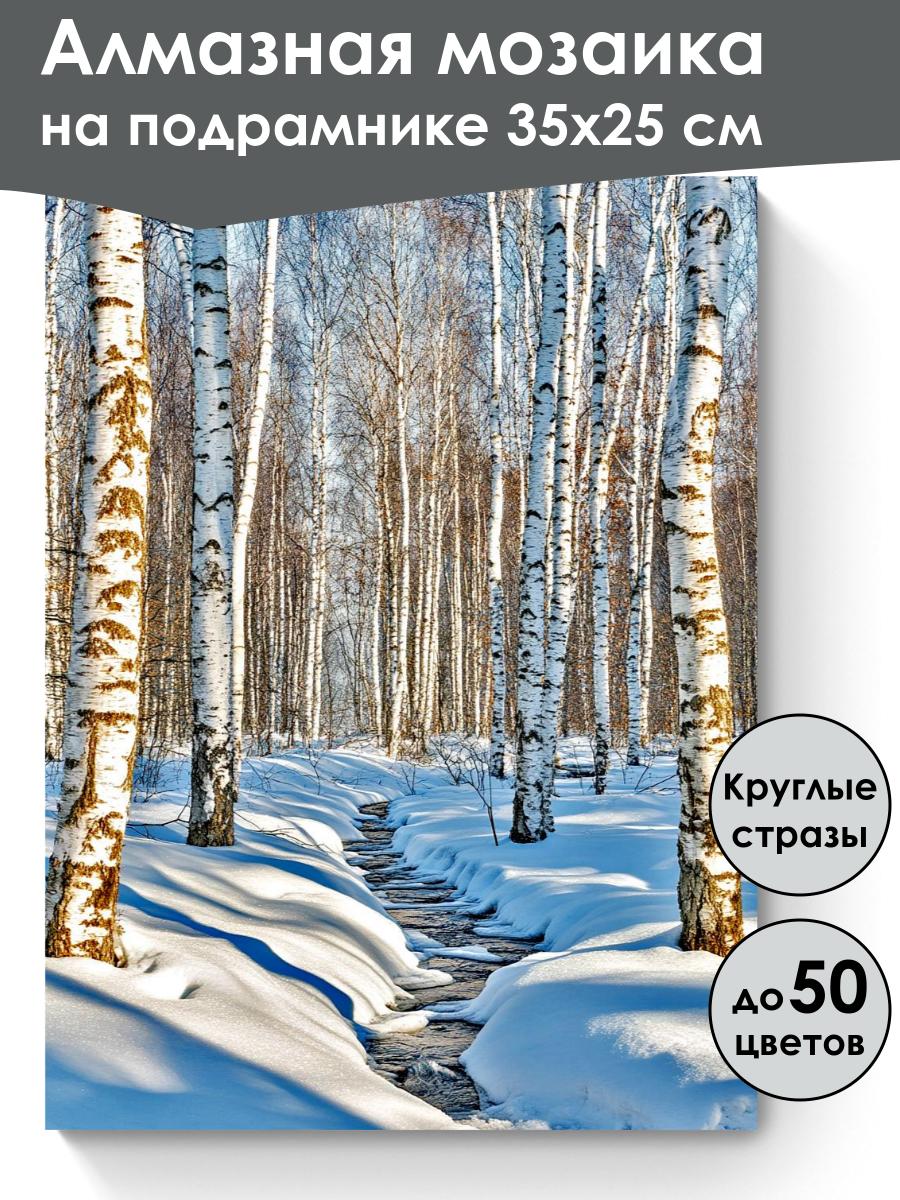 Алмазная мозаика
на подрамнике 35х25 см

Круглые стразы

до 50 цветов