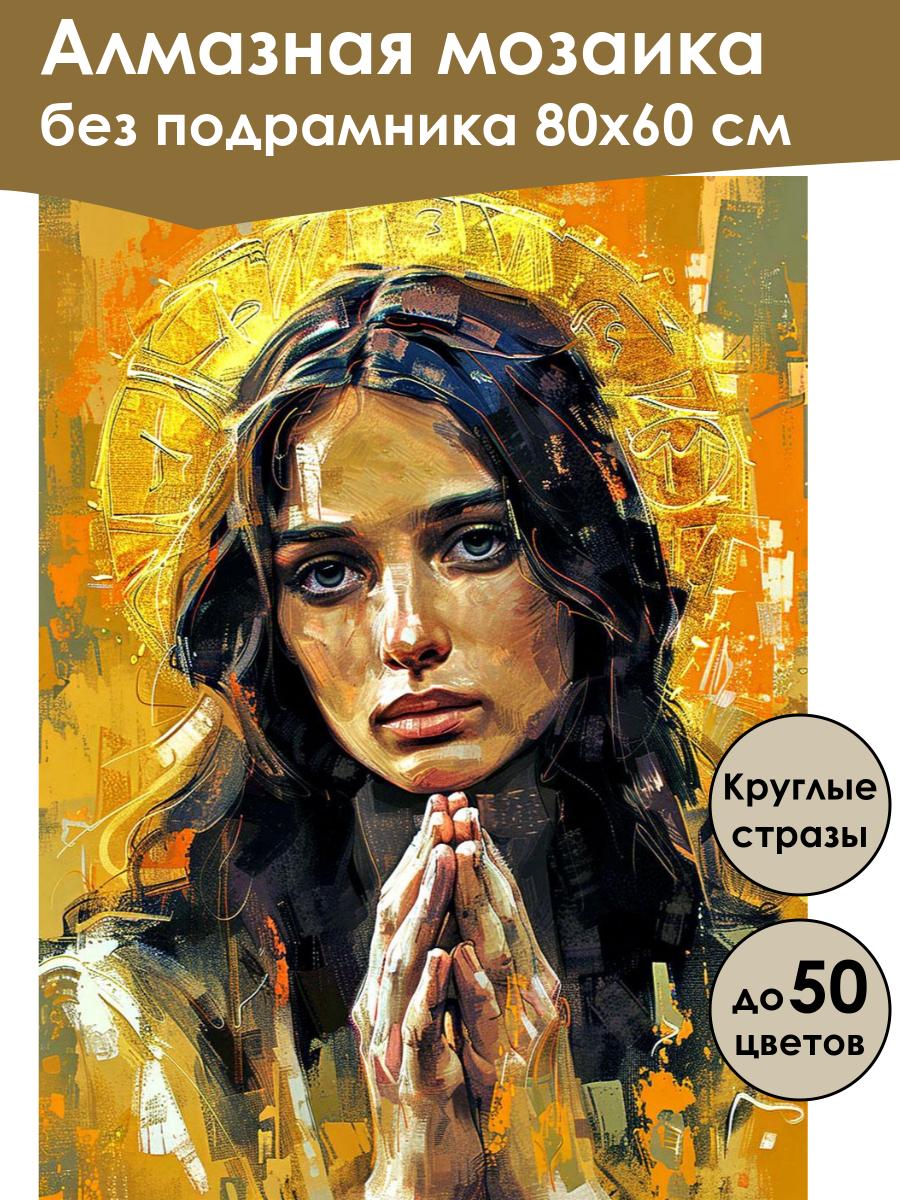 Алмазная мозаика
без подрамника 80х60 см

Круглые стразы

до 50 цветов