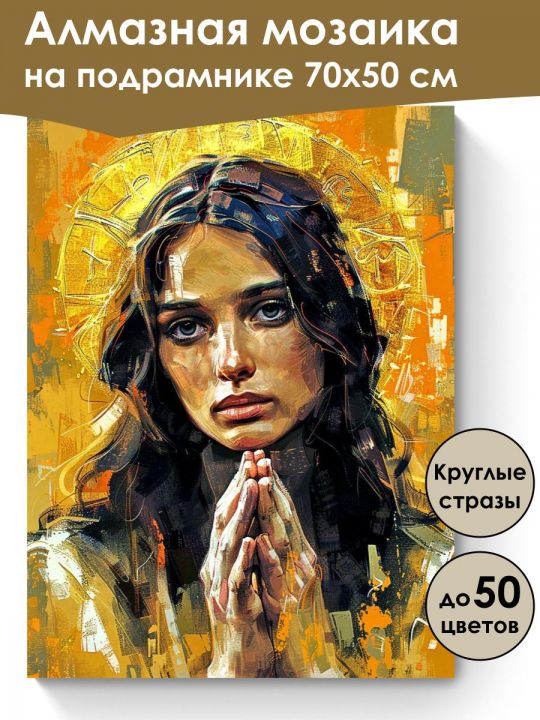 Алмазная мозаика
на подрамнике 70x50 см

Круглые стразы

до 50 цветов