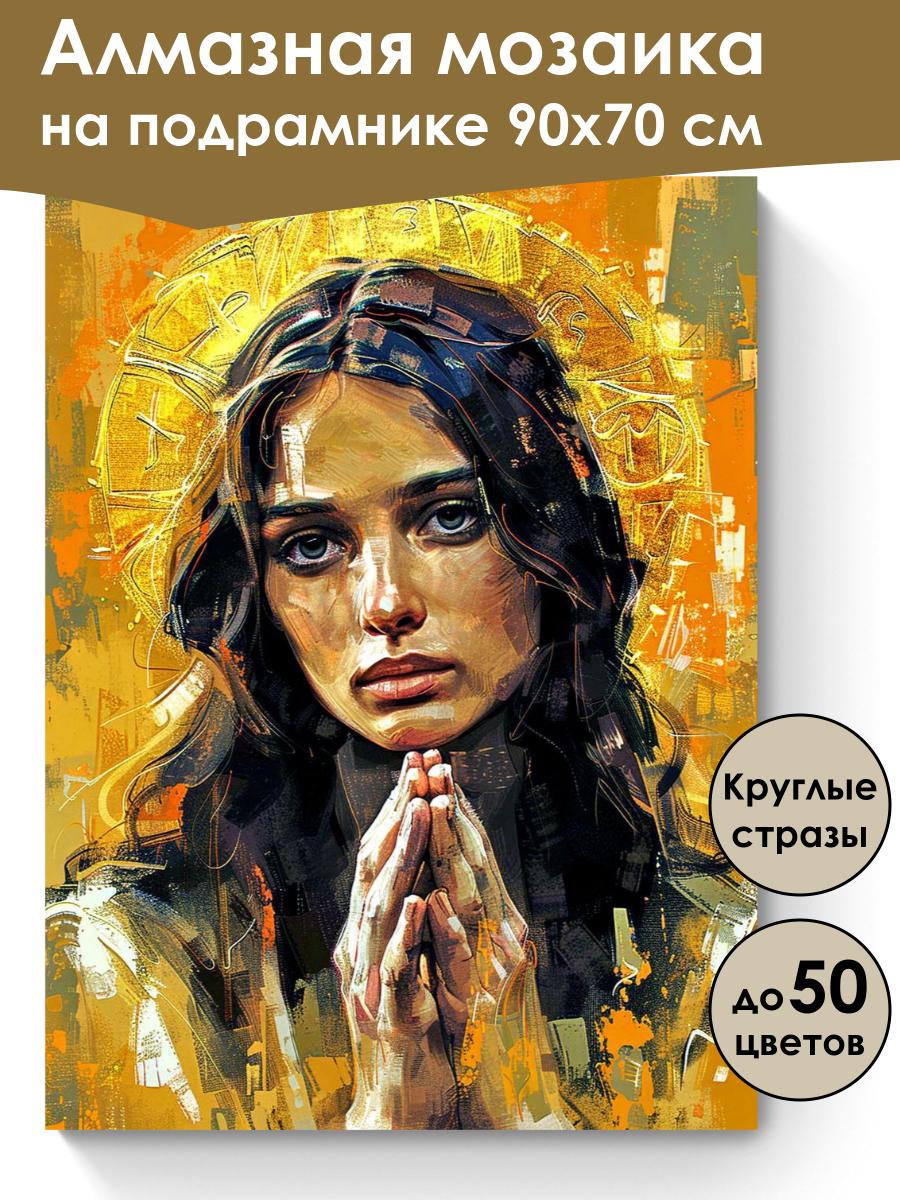 Алмазная мозаика на подрамнике 90х70 см

Круглые стразы

до 50 цветов