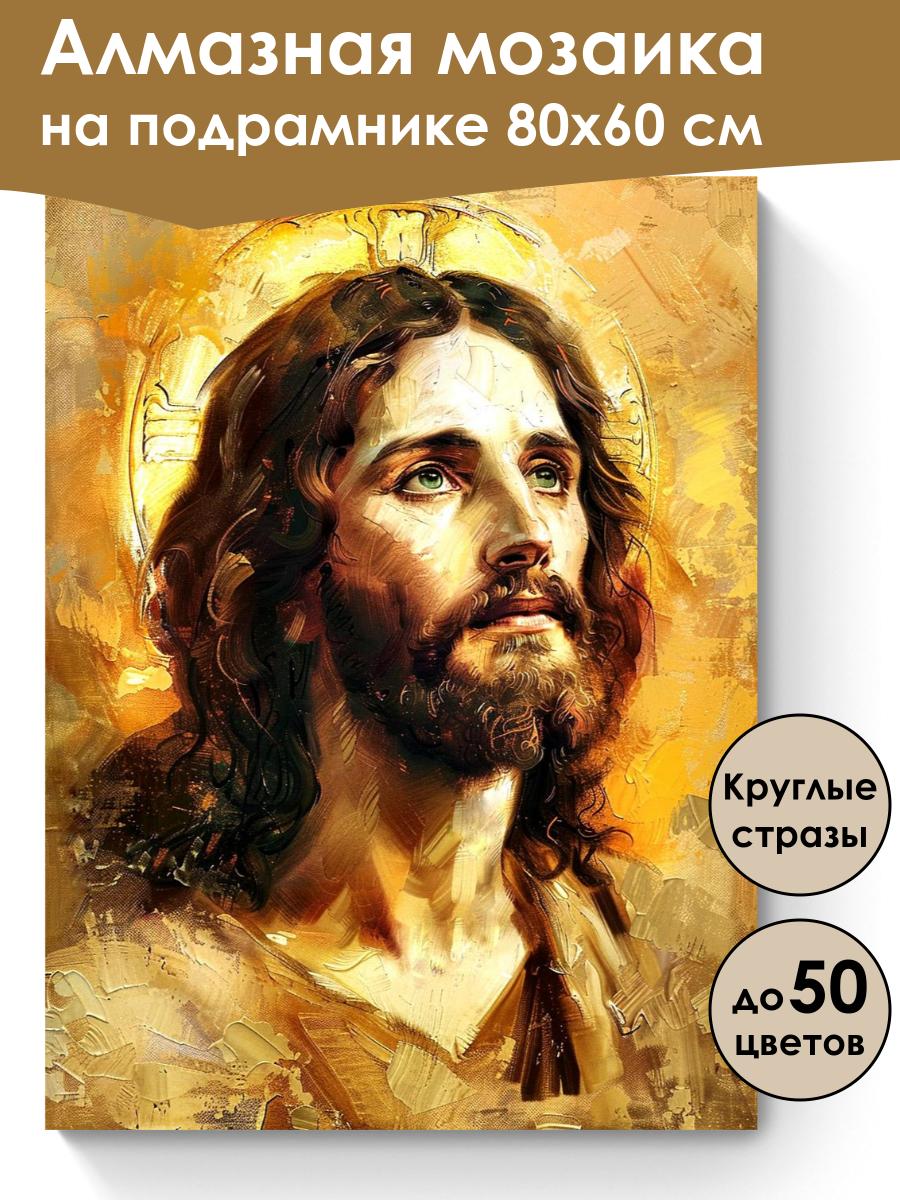 Алмазная мозаика
на подрамнике 80х60 см

Круглые стразы

до 50 цветов