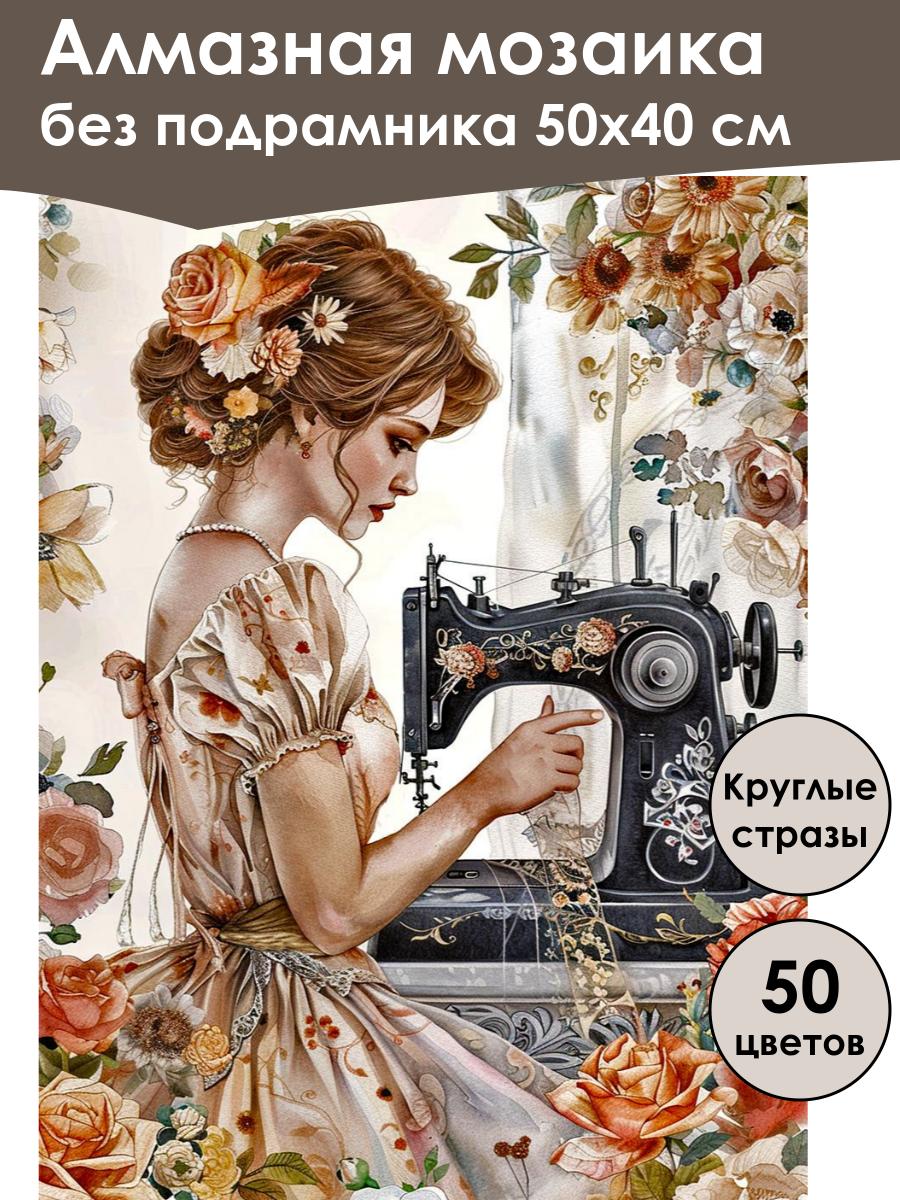 Алмазная мозаика без подрамника 50х40 см

Круглые стразы

50 цветов