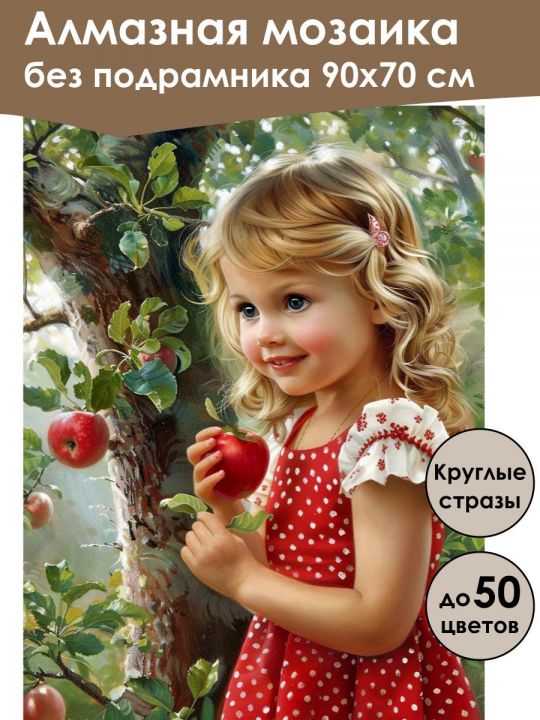 Алмазная мозаика
без подрамника 90х70 см

Круглые стразы

до 50 цветов