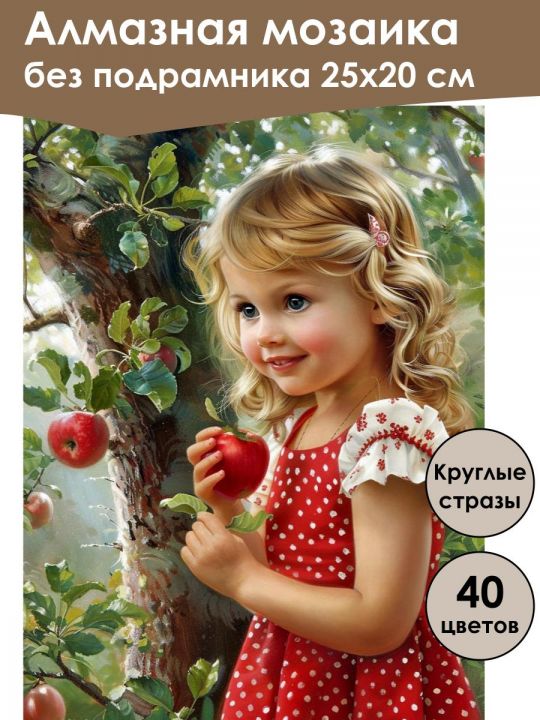 Алмазная мозаика
без подрамника 25х20 см

Круглые стразы

40 цветов