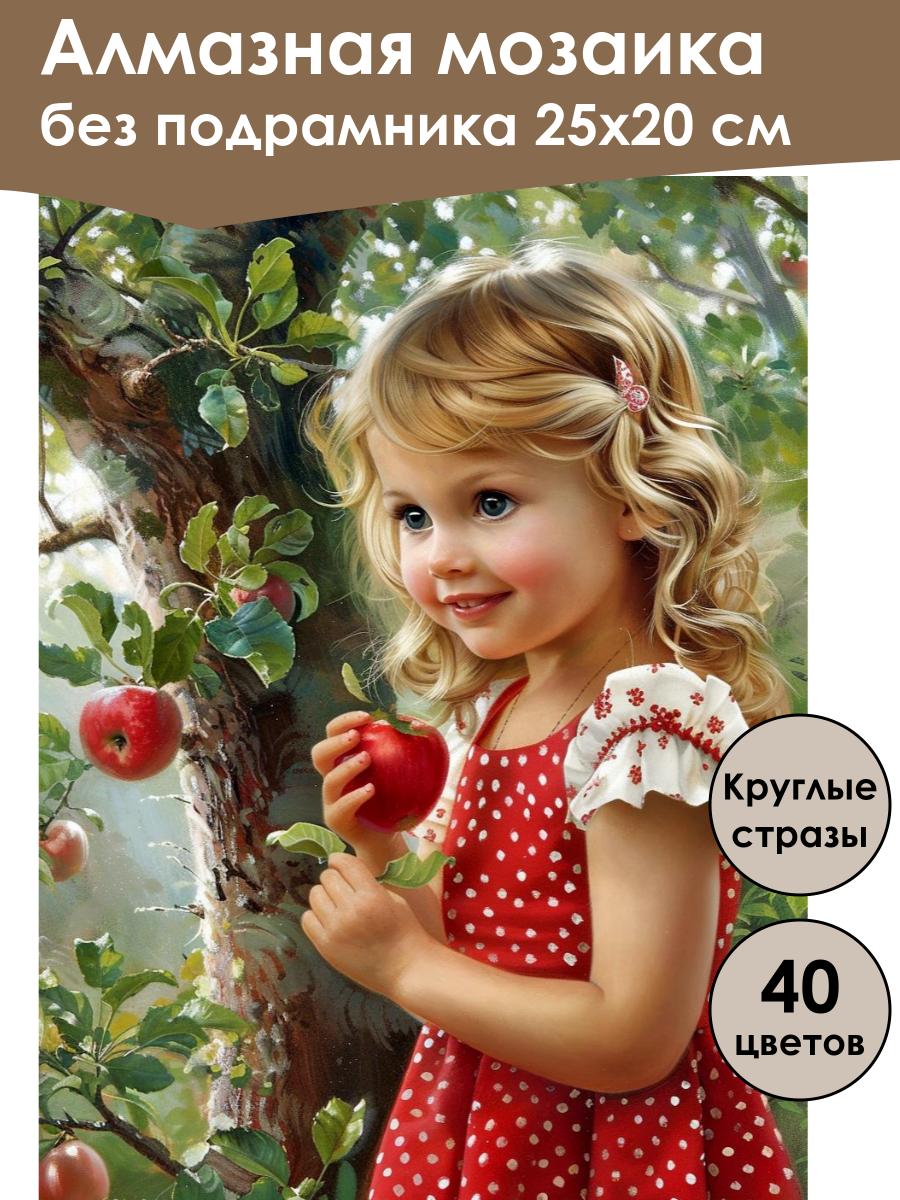 Алмазная мозаика
без подрамника 25х20 см

Круглые стразы

40 цветов